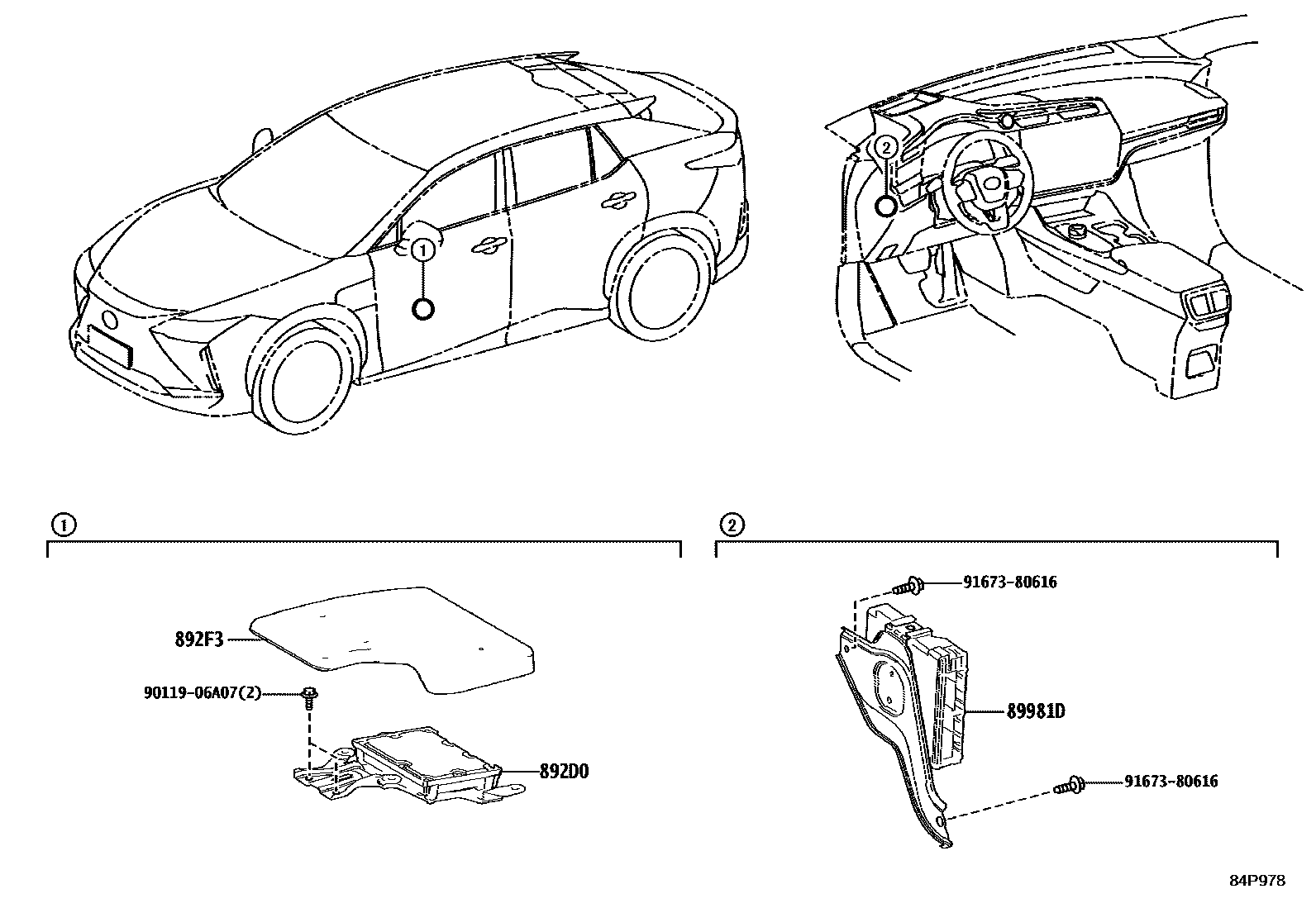 1

2

1

892F3

90119-06A07(2)

892D0

2

91673-80616

89981D

91673-80616

84P978