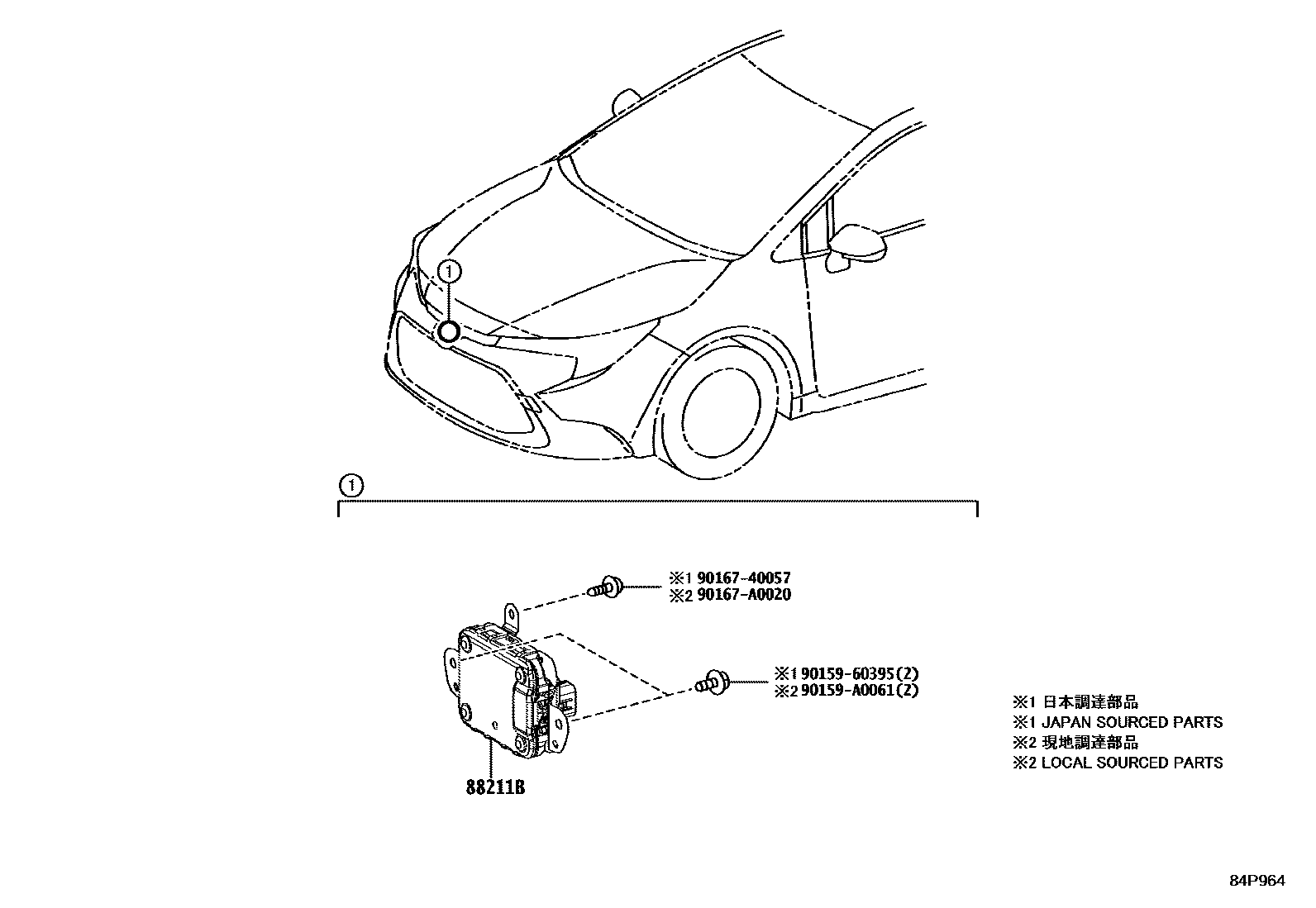 1

1

※1 90167-40057
※2 90167-A0020

※1 90159-60395(2)
※2 90159-A0061(2)

88211B

※1 日本調達部品
※1 JAPAN SOURCED PARTS
※2 現地調達部品
※2 LOCAL SOURCED PARTS

84P964