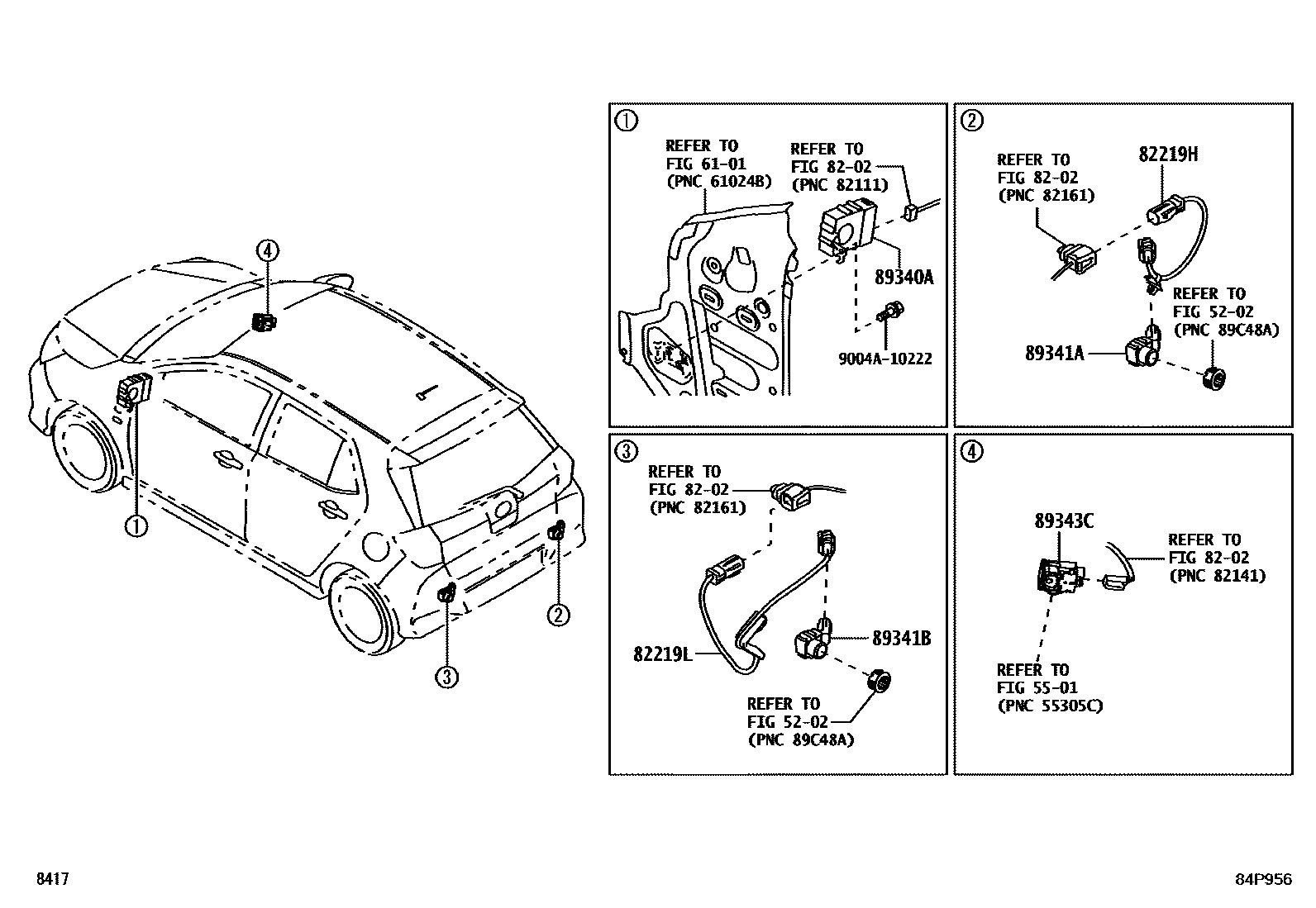 4

1

2

3

1

REFER TO
FIG 61-01
(PNC 61024B)

REFER TO
FIG 82-02
(PNC 82111)

89340A

9004A-10222

2

REFER TO
FIG 82-02
(PNC 82161)

82219H

REFER TO
FIG 52-02
(PNC 89C48A)

89341A

3

REFER TO
FIG 82-02
(PNC 82161)

82219L

89341B

REFER TO
FIG 52-02
(PNC 89C48A)

4

89343C

REFER TO
FIG 82-02
(PNC 82141)

REFER TO
FIG 55-01
(PNC 55305C)

8417

84P956