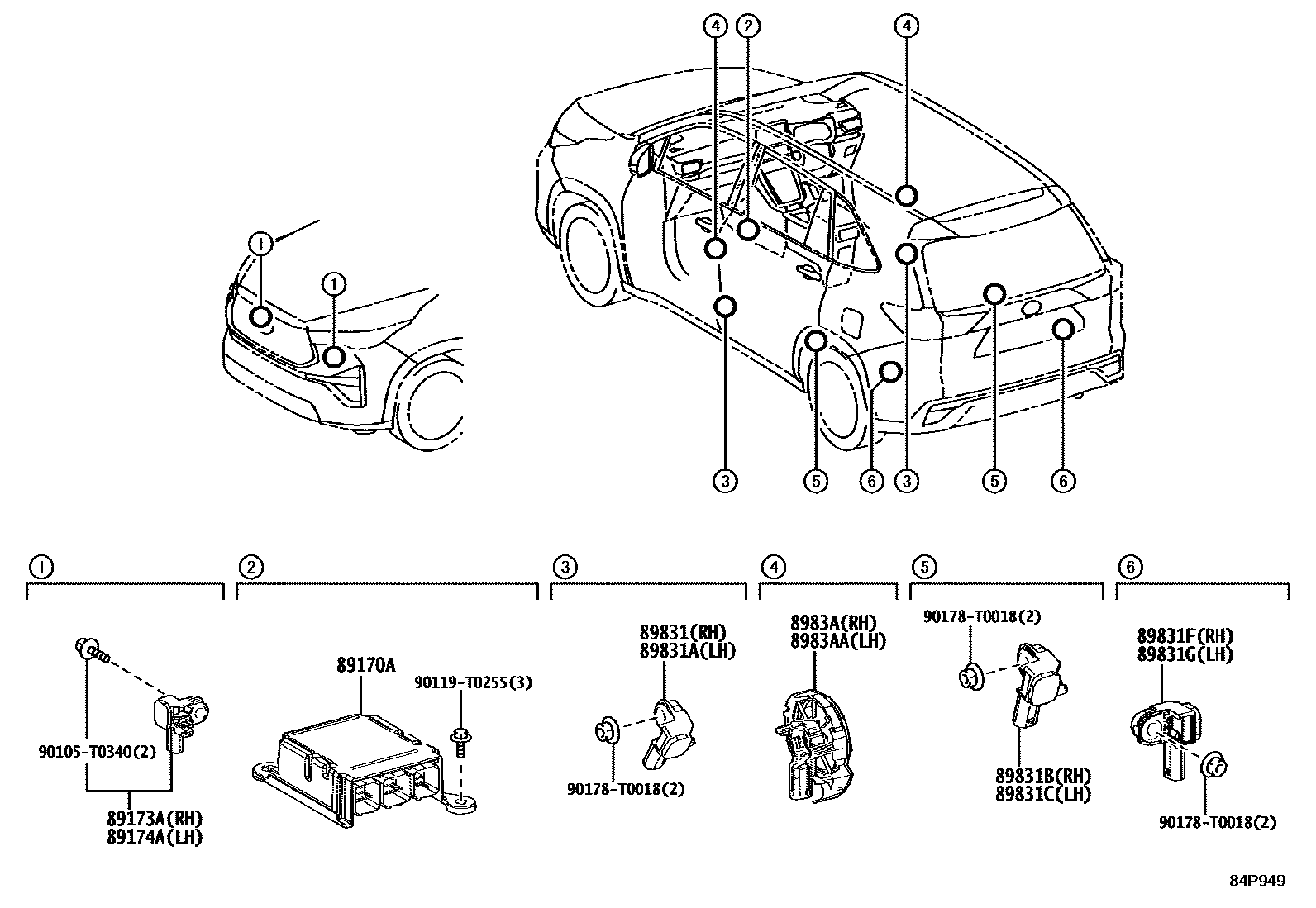 4 2 4

1

1

3 5 6 3 5 6

1

90105-T0340(2)

89173A(RH)
89174A(LH)

2

89170A

90119-T0255(3)

3

89831(RH)
89831A(LH)

90178-T0018(2)

4

8983A(RH)
8983AA(LH)

5

90178-T0018(2)

89831B(RH)
89831C(LH)

6

89831F(RH)
89831G(LH)

90178-T0018(2)

84P949