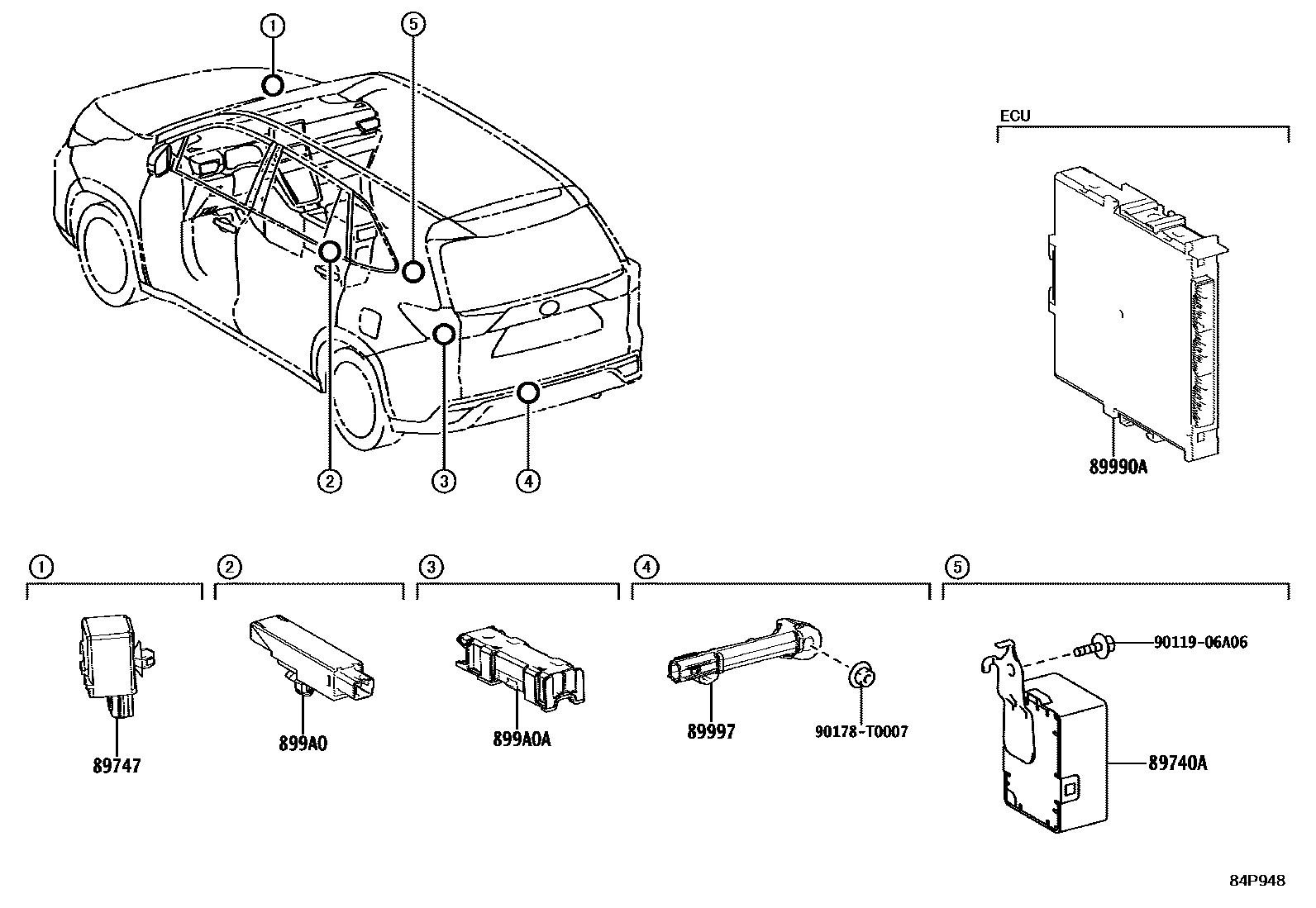 1
5
2
3
4

ECU
89990A

1
89747

2
899A0

3
899A0A

4
89997
90178-T0007

5
90119-06A06
89740A

84P948