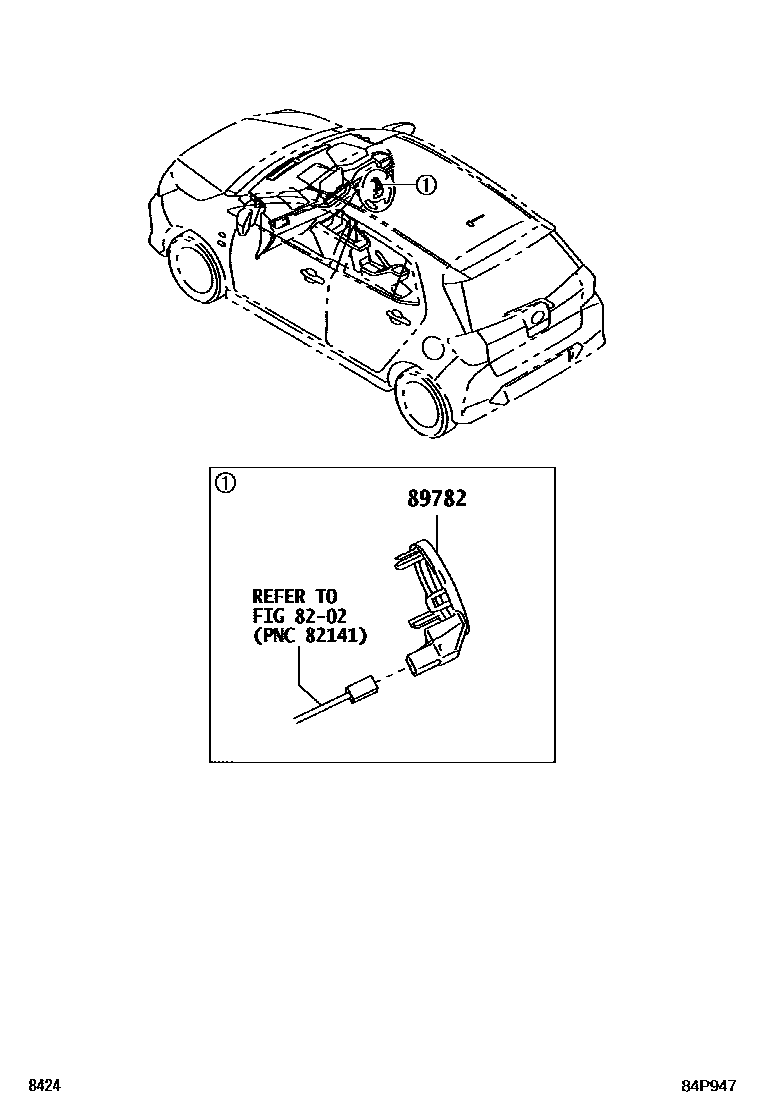 ①

①

89782

REFER TO
FIG 82-02
(PNC 82141)

8424

84P947