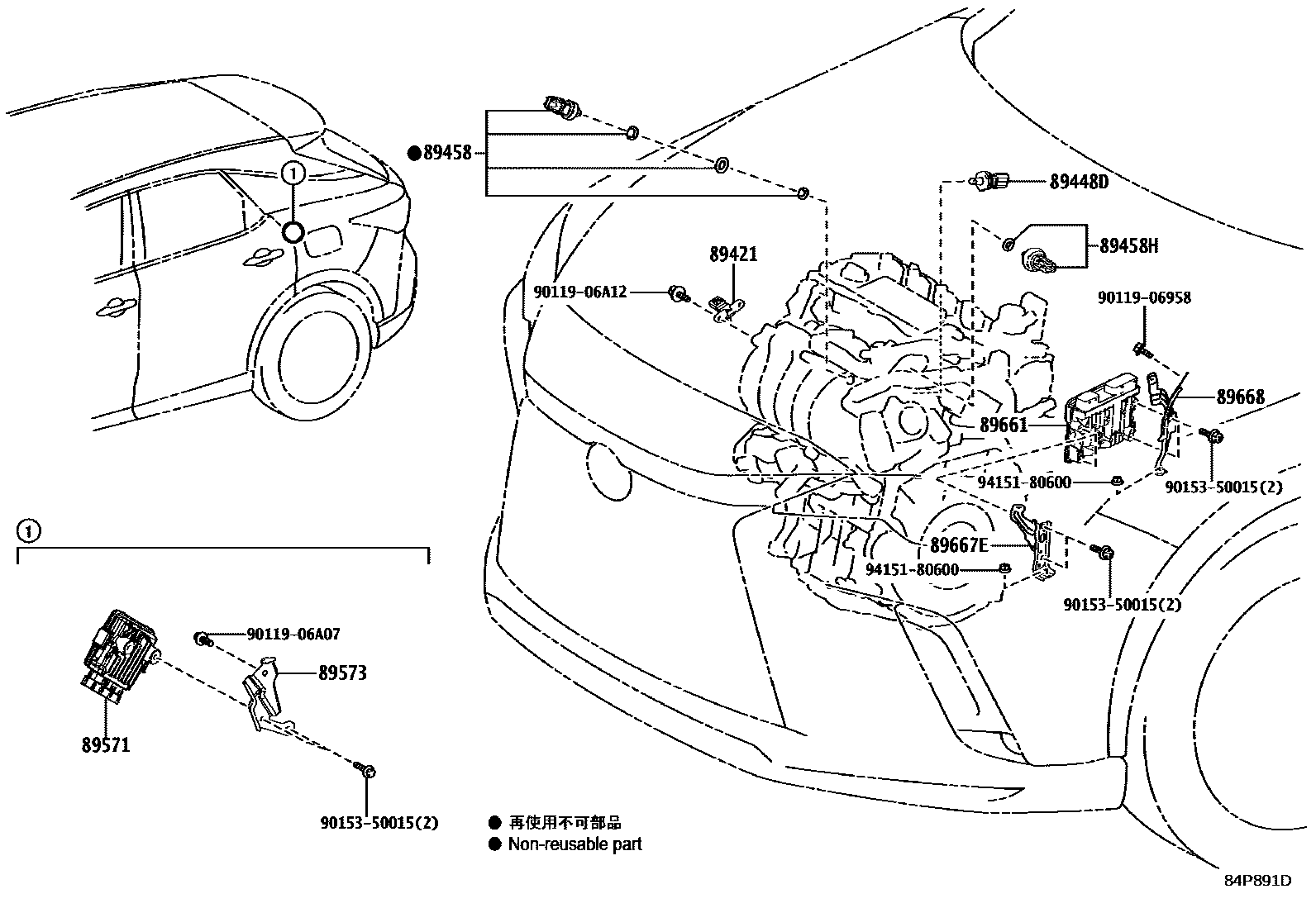 ①

●89458

89448D

89458H

89421

90119-06A12

90119-06958

89668

89661

94151-80600

90153-50015(2)

89667E

94151-80600

90153-50015(2)

①

90119-06A07

89573

89571

90153-50015(2)

● 再使用不可部品
● Non-reusable part

84P891D