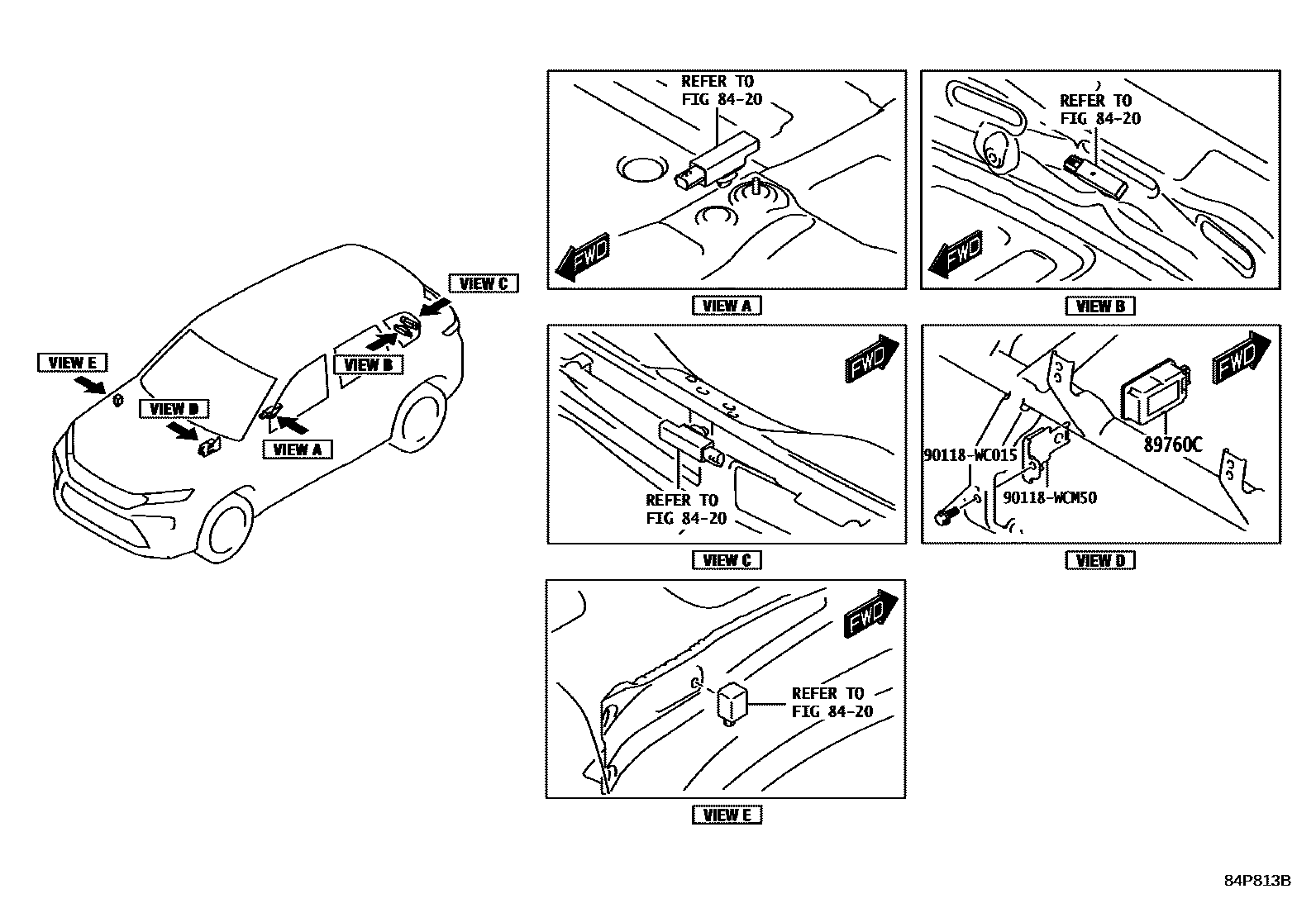 VIEW C
VIEW E
VIEW B
VIEW D
VIEW A

REFER TO
FIG 84-20
FWD
VIEW A

REFER TO
FIG 84-20
FWD
VIEW B

FWD
REFER TO
FIG 84-20
VIEW C

FWD
89760C
90118-WC015
90118-WCM50
VIEW D

FWD
REFER TO
FIG 84-20
VIEW E

84P813B