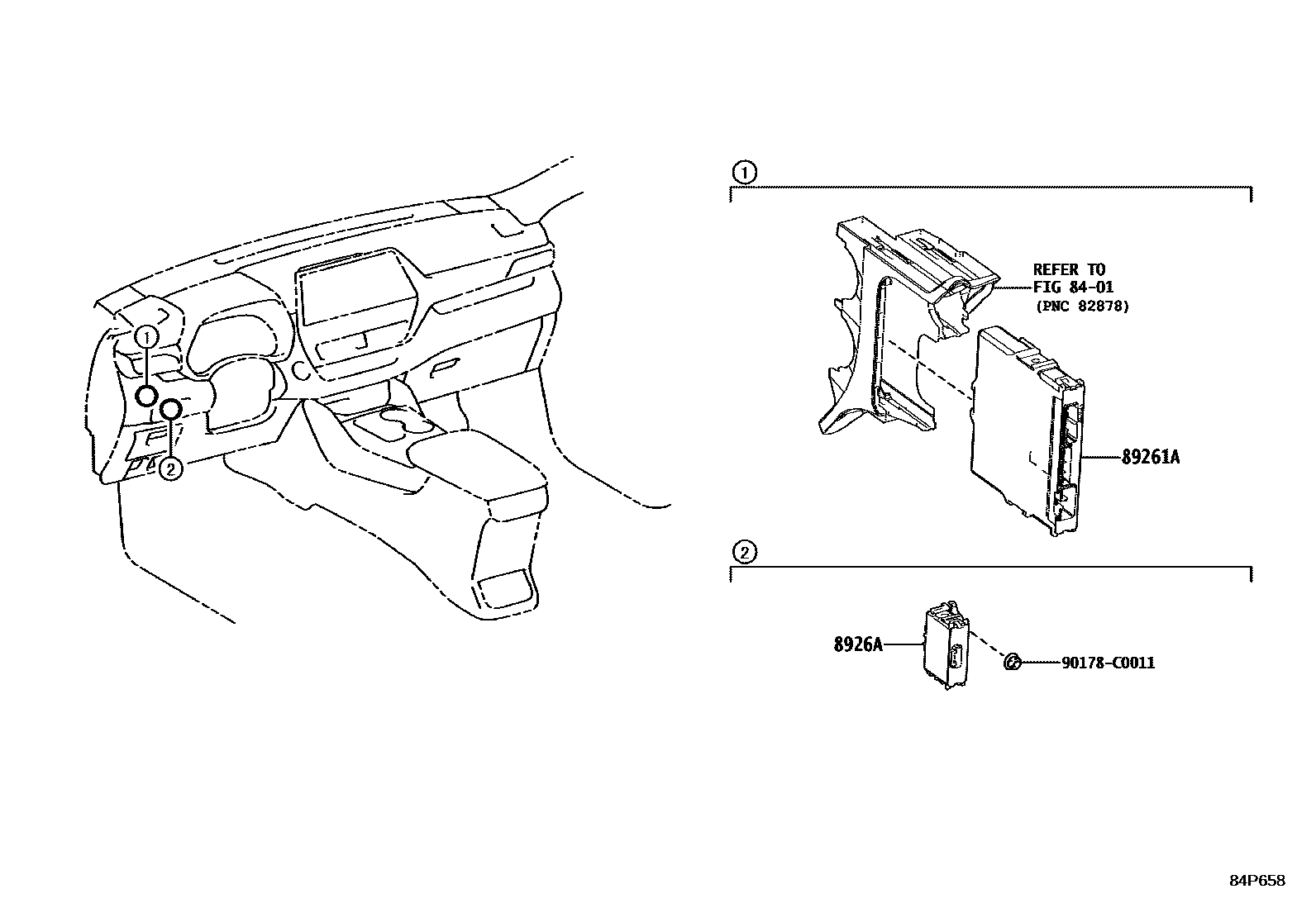 1
2
1
REFER TO
FIG 84-01
(PNC 82878)
89261A
2
8926A
90178-C0011
84P658