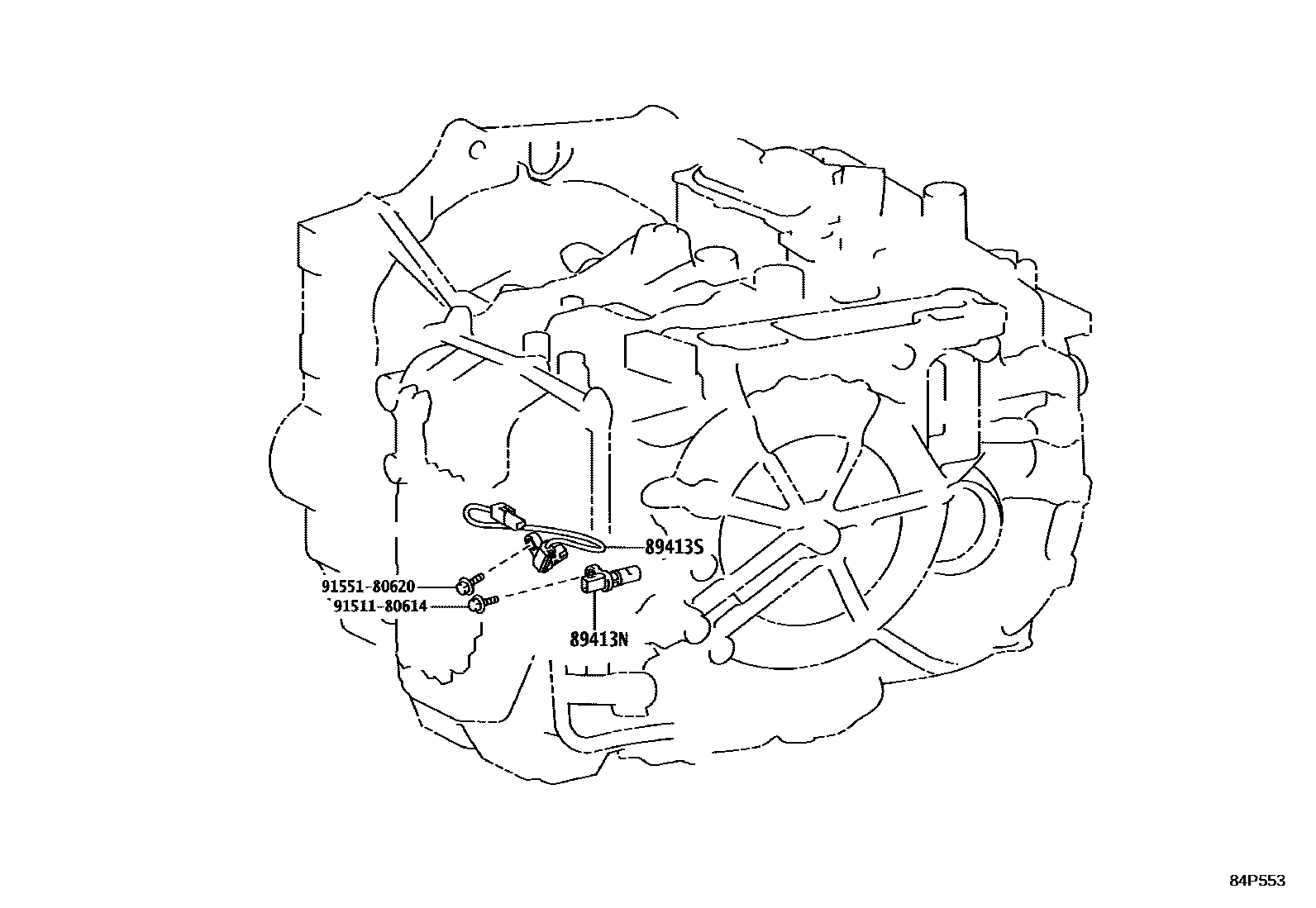 89413S
91551-80620
91511-80614
89413N
84P553