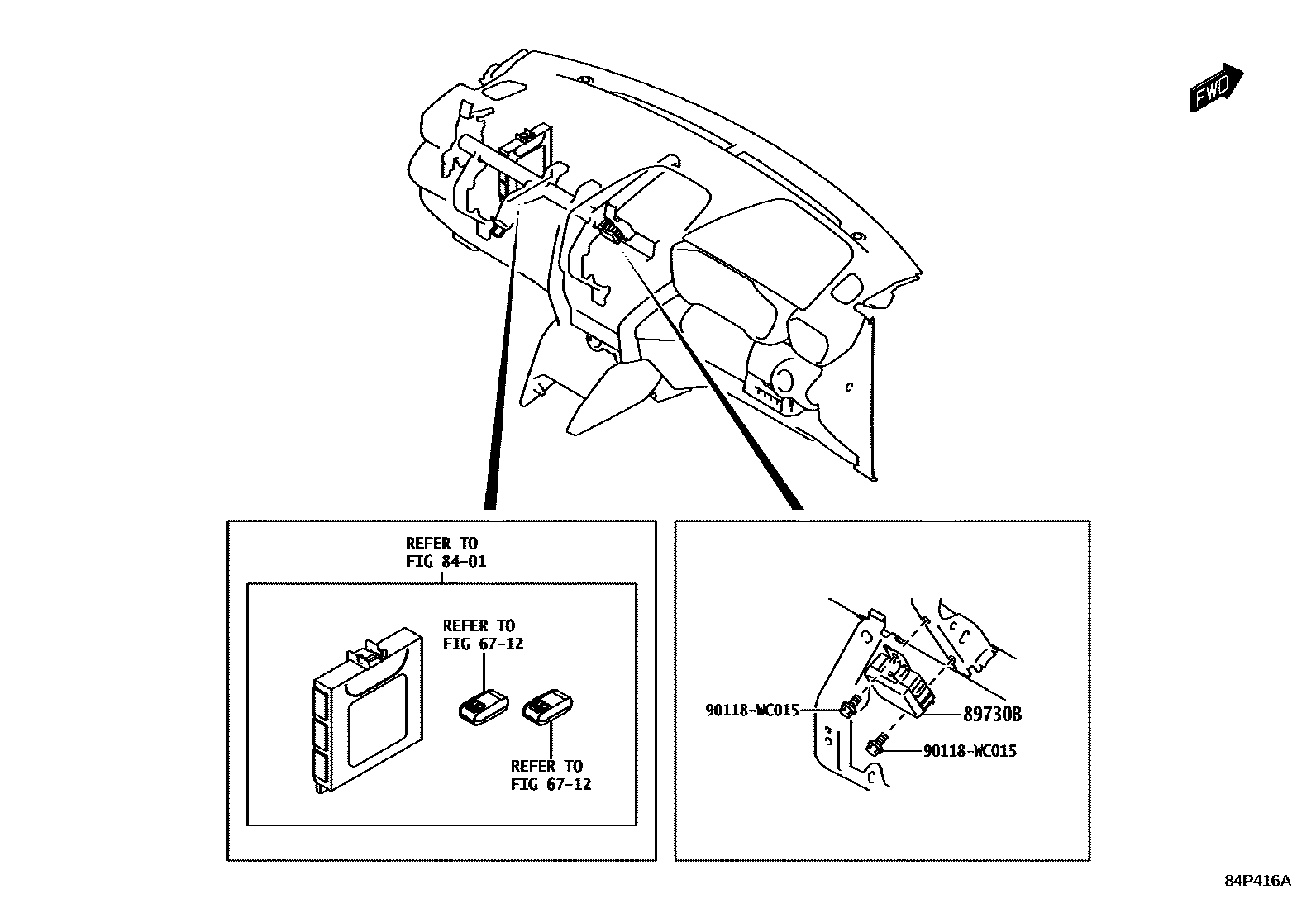 FWD

REFER TO
FIG 84-01

REFER TO
FIG 67-12

REFER TO
FIG 67-12

90118-WC015

89730B

90118-WC015

84P416A