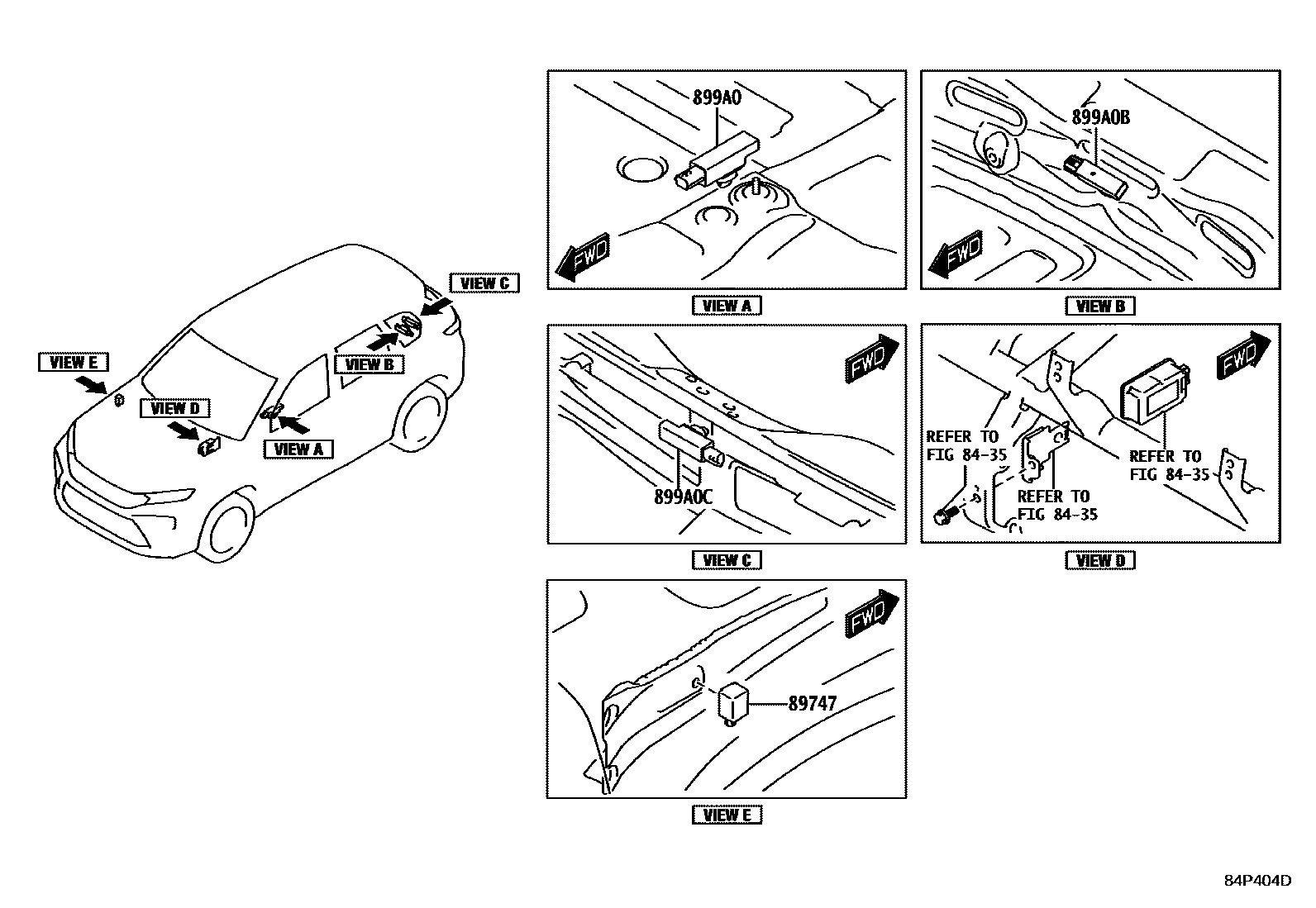 VIEW C
VIEW E
VIEW B
VIEW D
VIEW A

899A0
FWD
VIEW A

899A0B
FWD
VIEW B

FWD
899A0C
VIEW C

FWD
REFER TO FIG 84-35
REFER TO FIG 84-35
REFER TO FIG 84-35
VIEW D

FWD
89747
VIEW E

84P404D