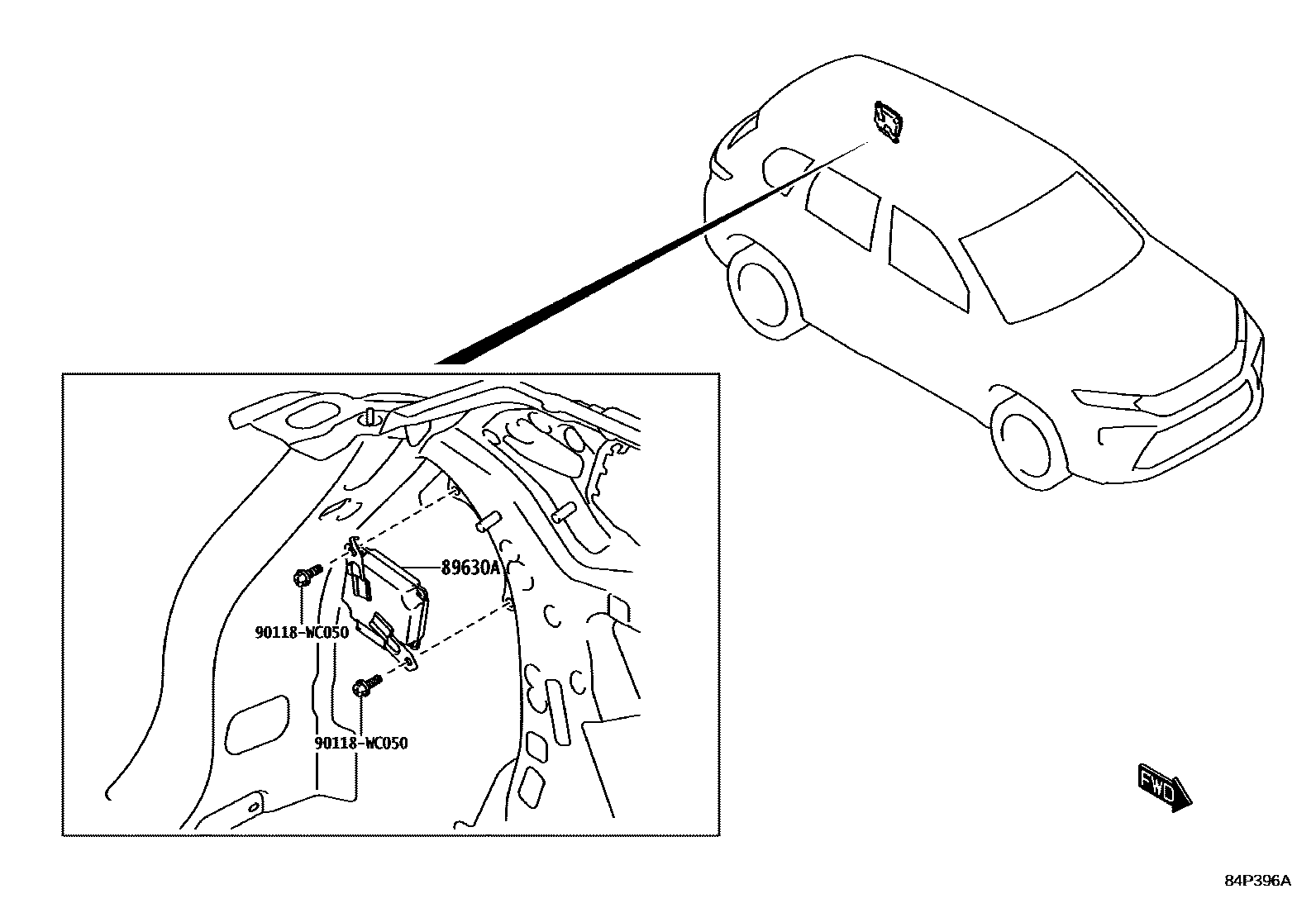 89630A

90118-WC050

90118-WC050

FWD

84P396A