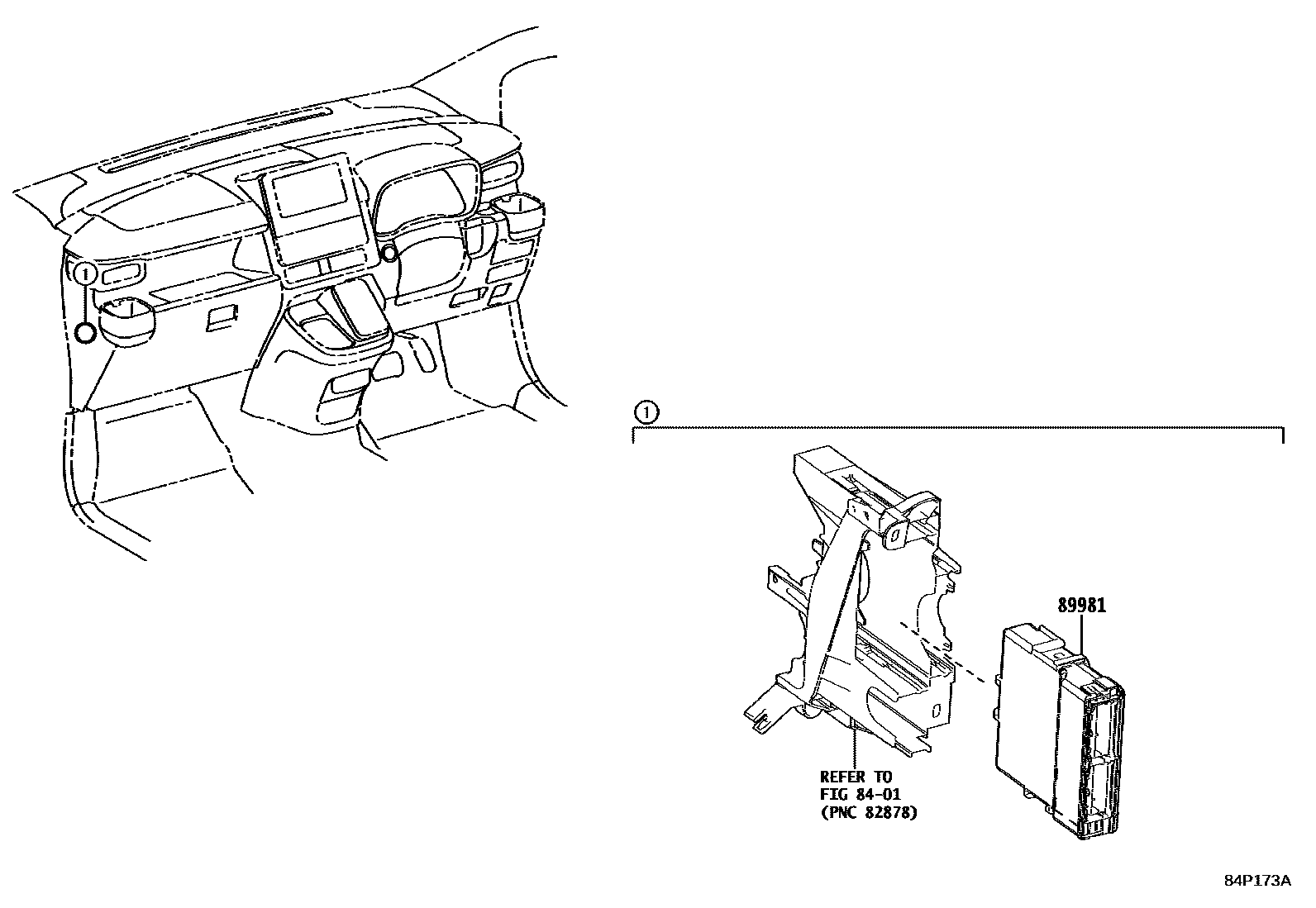 1

1

89981

REFER TO
FIG 84-01
(PNC 82878)

84P173A