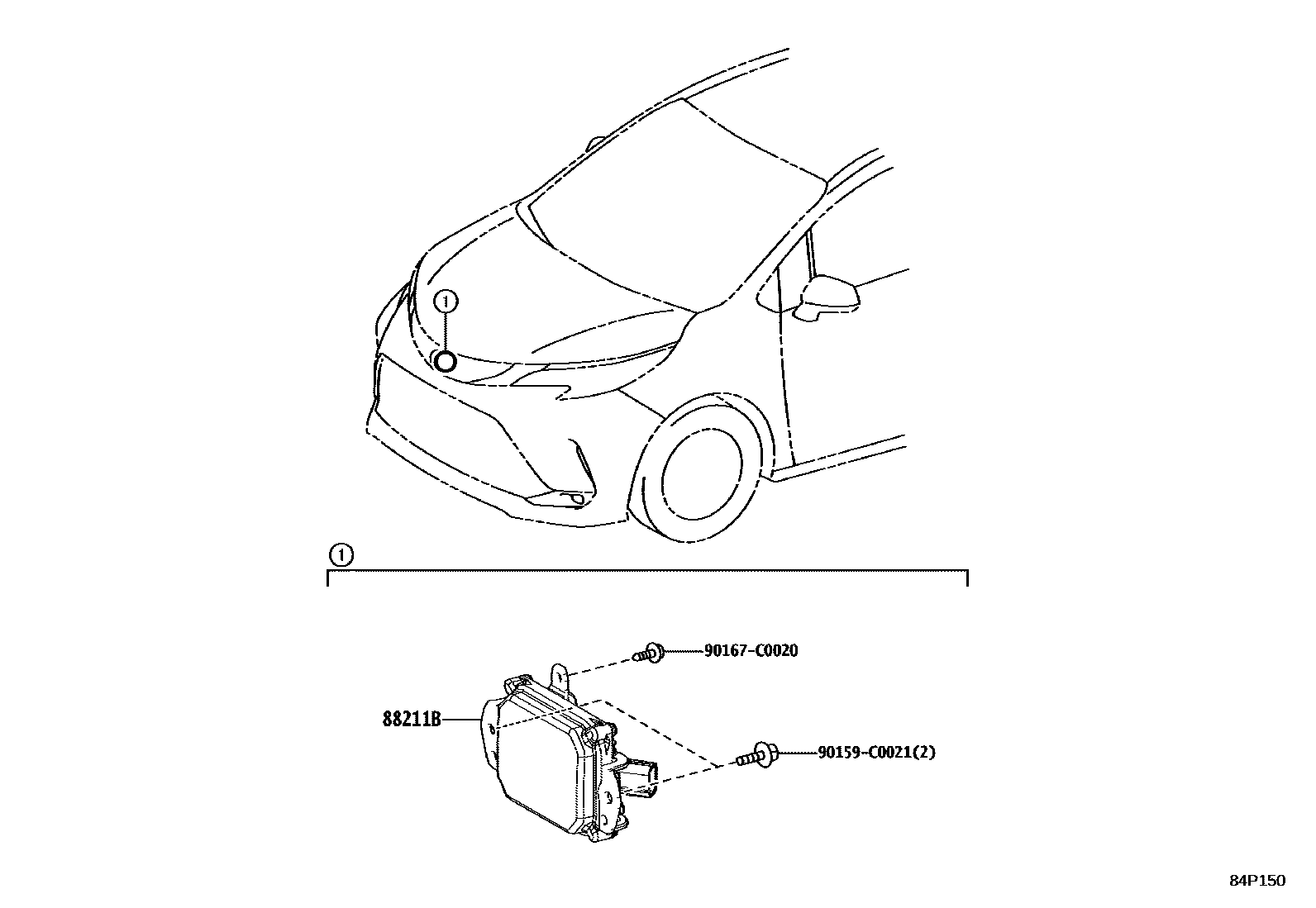 1

1

90167-C0020

88211B

90159-C0021(2)

84P150