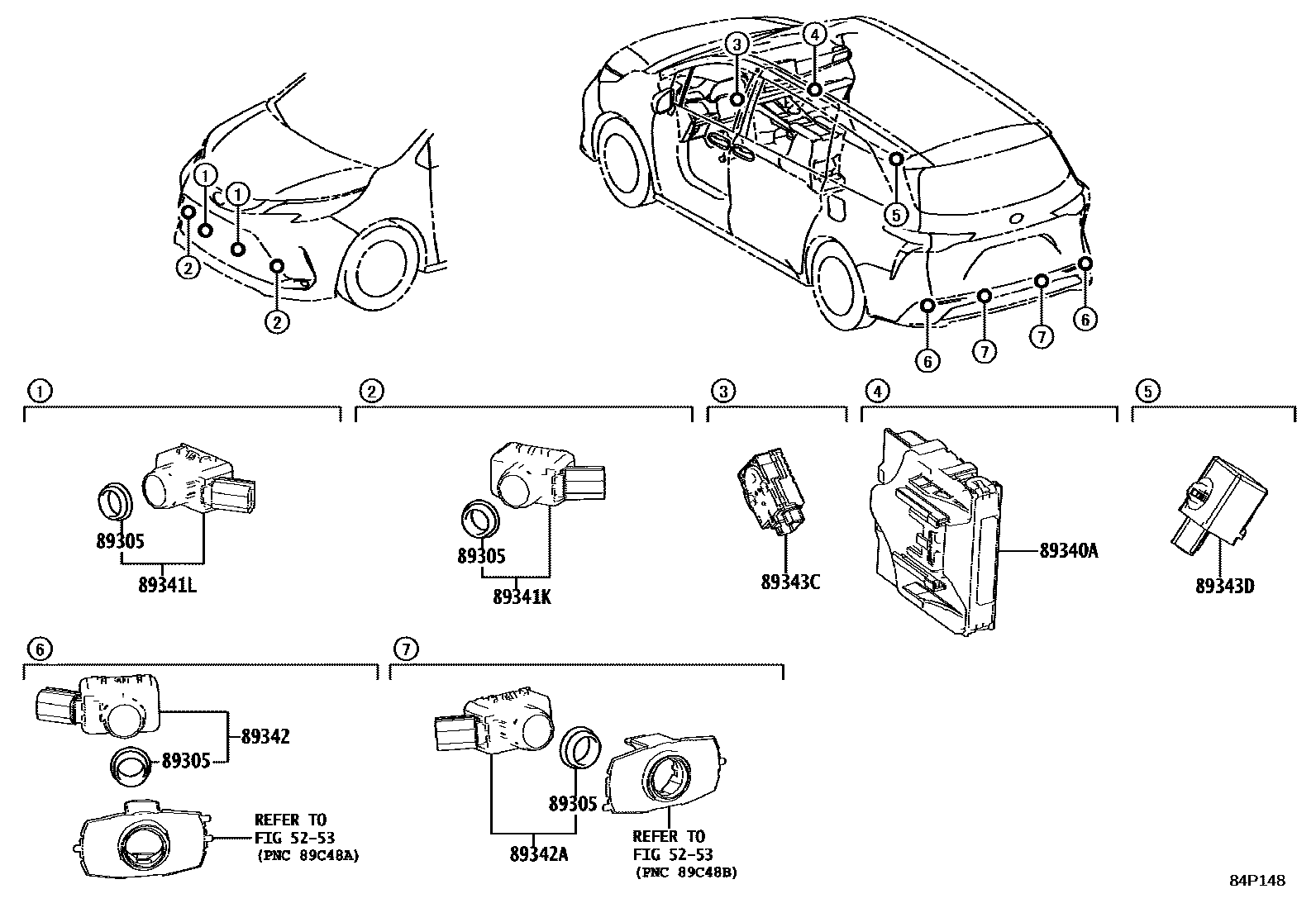 1
1
2
2
3
4
5
6
7
7
6

1
89305
89341L

2
89305
89341K

3
89343C

4
89340A

5
89343D

6
89342
89305
REFER TO
FIG 52-53
(PNC 89C48A)

7
89305
89342A
REFER TO
FIG 52-53
(PNC 89C48B)

84P148