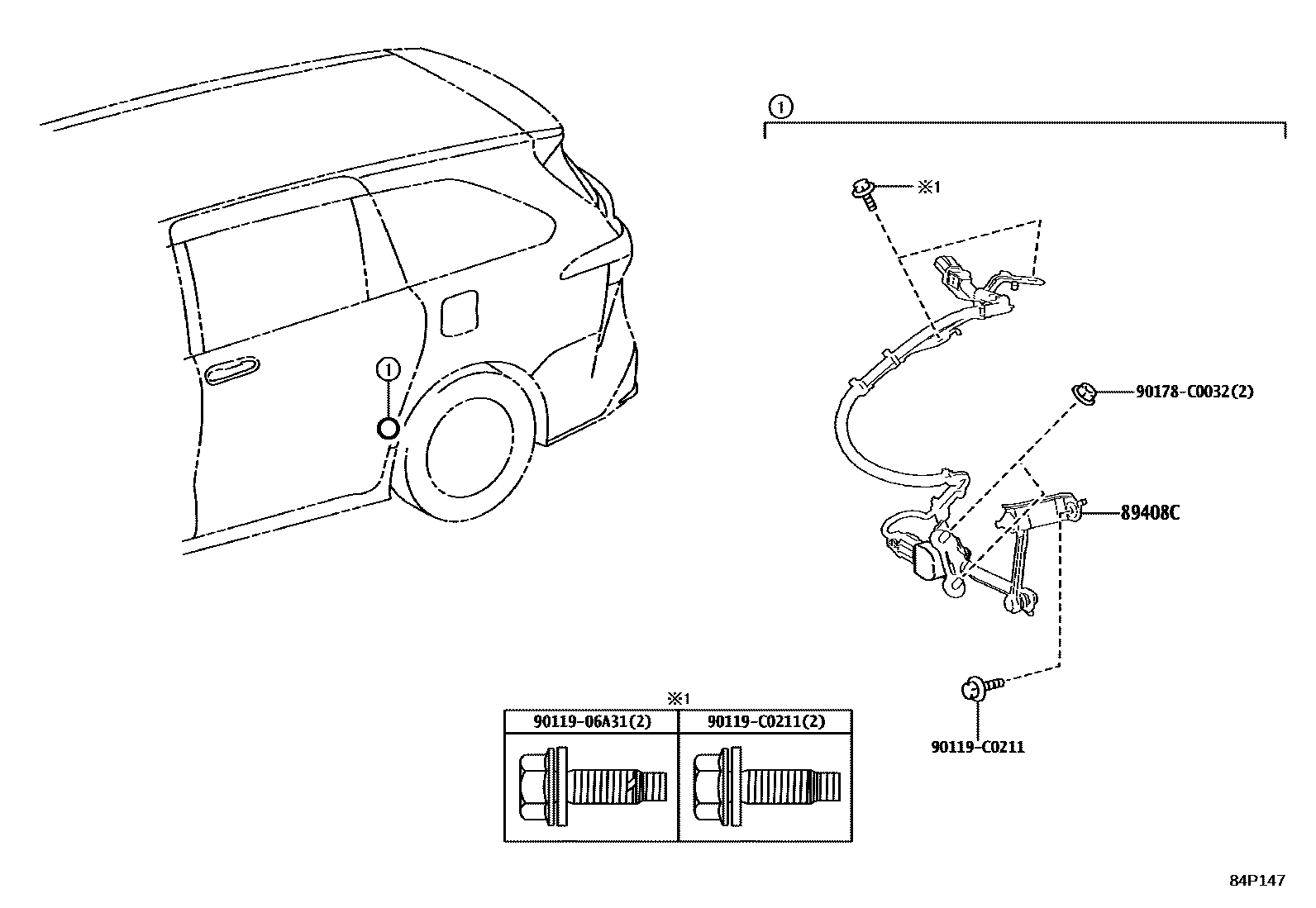 ①

①

※1

90178-C0032(2)

89408C

90119-C0211

※1

| 90119-06A31(2) | 90119-C0211(2) |
|---|---|
| | |

84P147