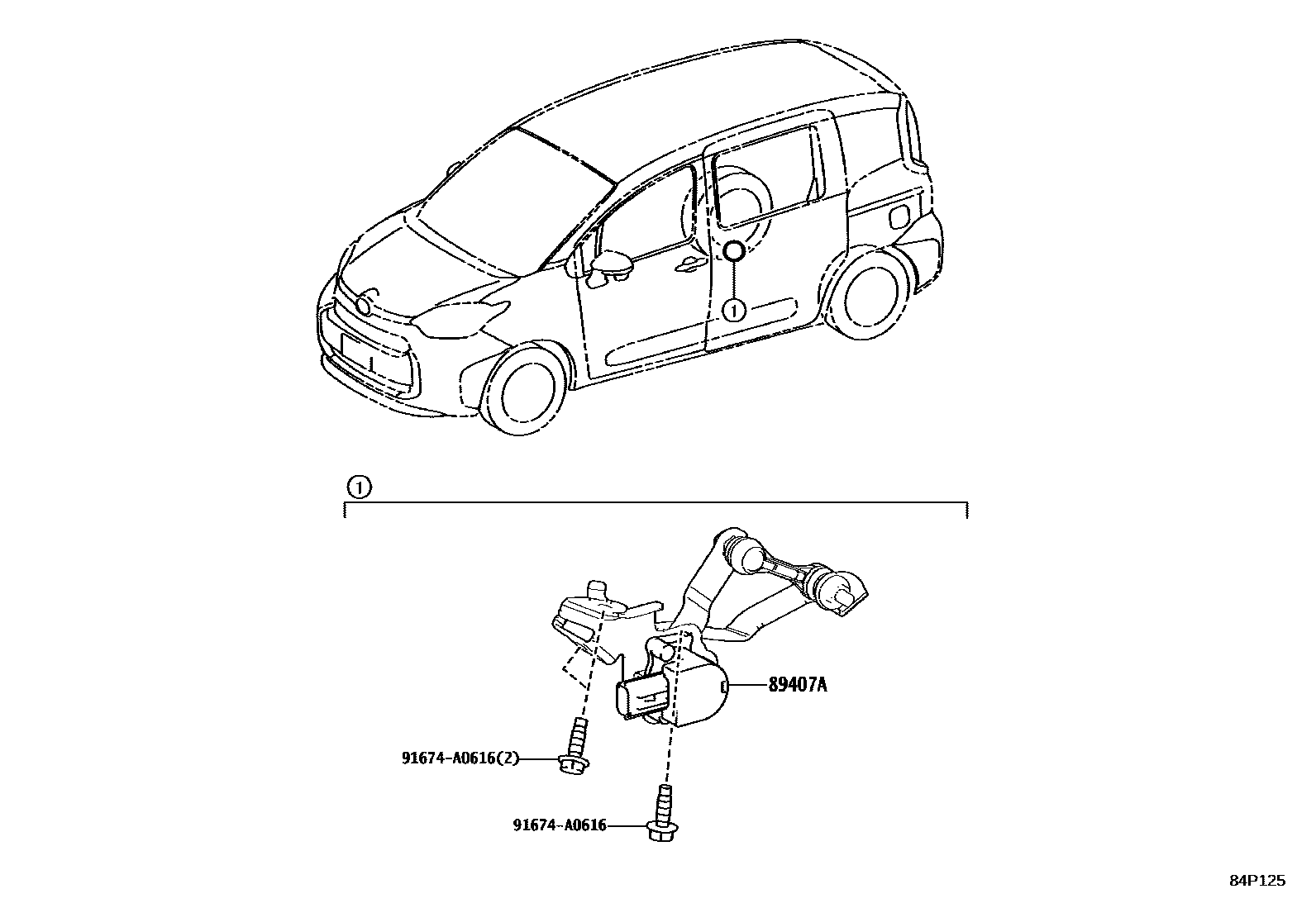 1

1

89407A

91674-A0616(2)

91674-A0616

84P125