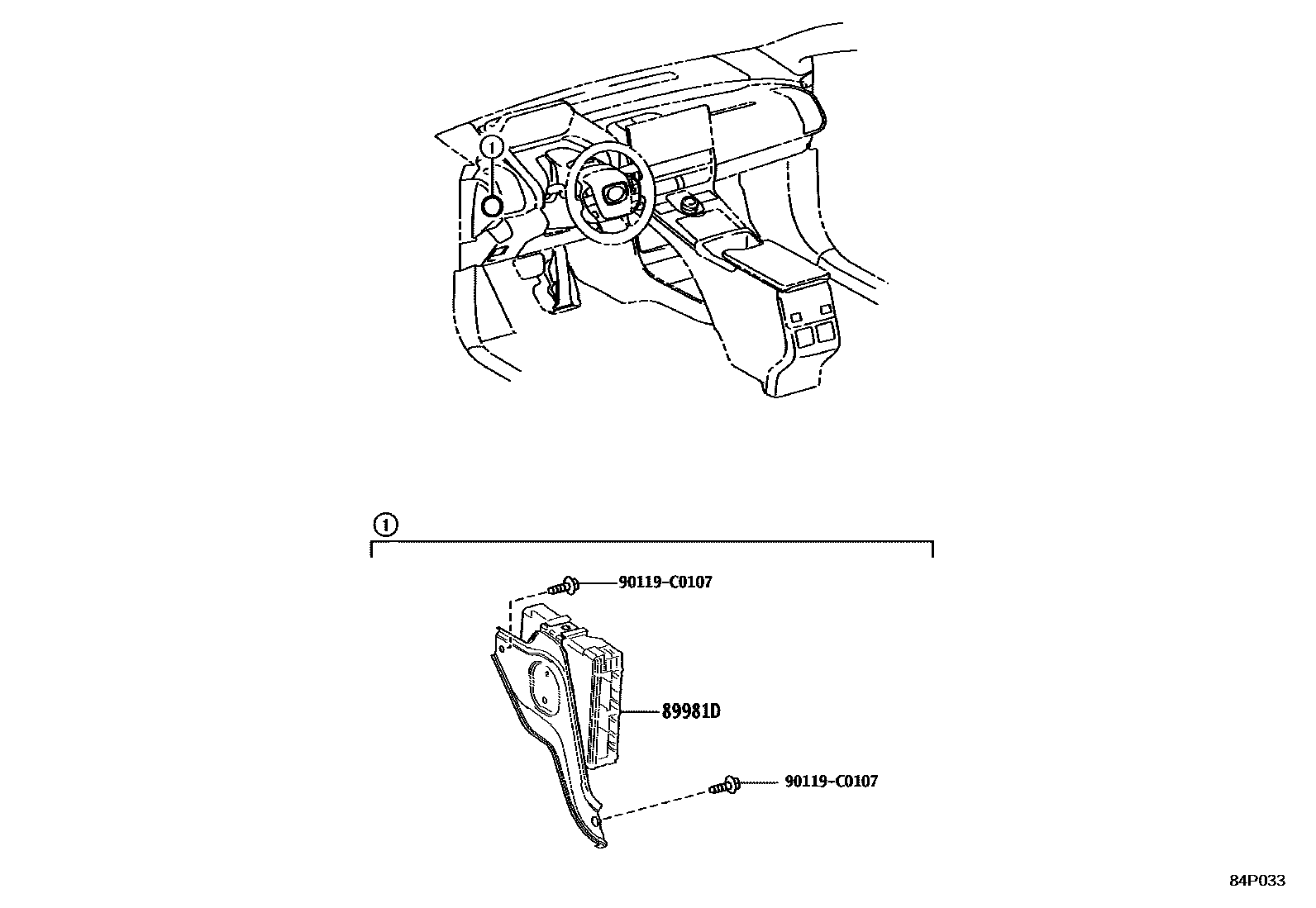 1

1

90119-C0107

89981D

90119-C0107

84P033