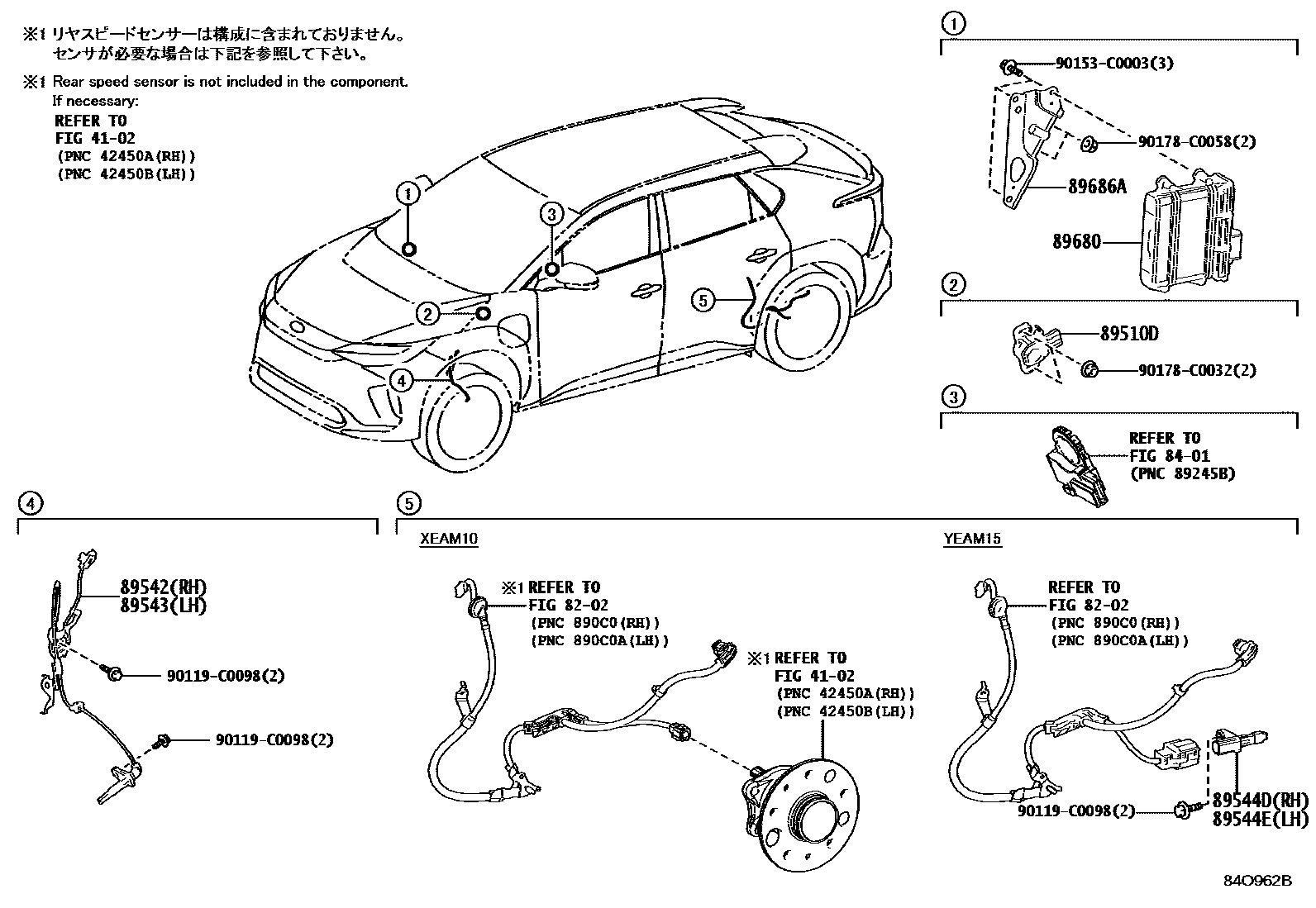 ※1 リヤスピードセンサーは構成に含まれておりません。
センサが必要な場合は下記を参照して下さい。

※1 Rear speed sensor is not included in the component.
If necessary:
REFER TO
FIG 41-02
(PNC 42450A(RH))
(PNC 42450B(LH))

1
2
3
4
5

1
90153-C0003(3)
90178-C0058(2)
89686A
89680

2
89510D
90178-C0032(2)

3
REFER TO
FIG 84-01
(PNC 89245B)

4
89542(RH)
89543(LH)
90119-C0098(2)
90119-C0098(2)

5
XEAM10
※1 REFER TO
FIG 82-02
(PNC 890C0(RH))
(PNC 890C0A(LH))
※1 REFER TO
FIG 41-02
(PNC 42450A(RH))
(PNC 42450B(LH))

YEAM15
REFER TO
FIG 82-02
(PNC 890C0(RH))
(PNC 890C0A(LH))
90119-C0098(2)
89544D(RH)
89544E(LH)

84O962B