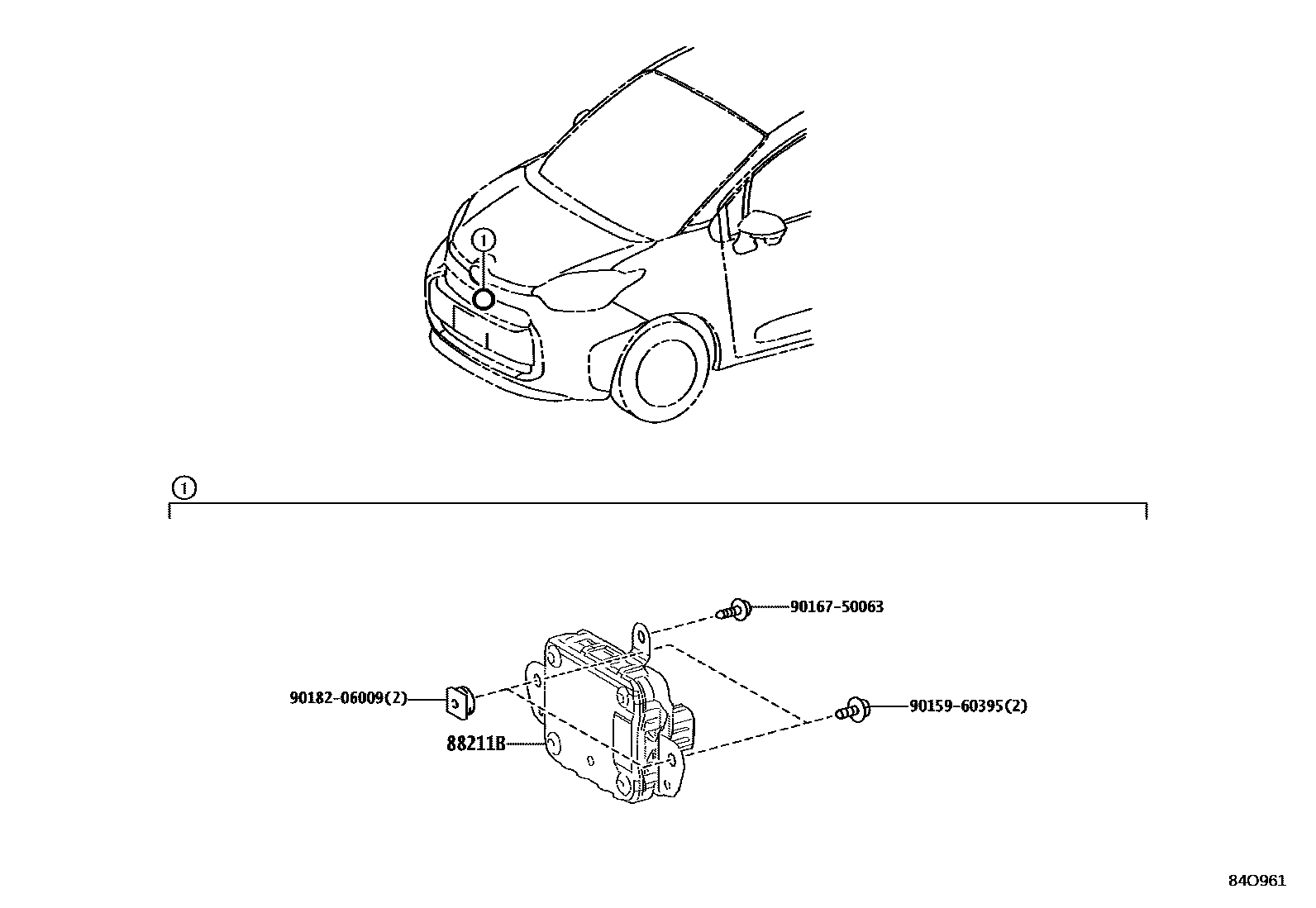 1

1

90167-50063

90182-06009(2)

90159-60395(2)

88211B

84O961