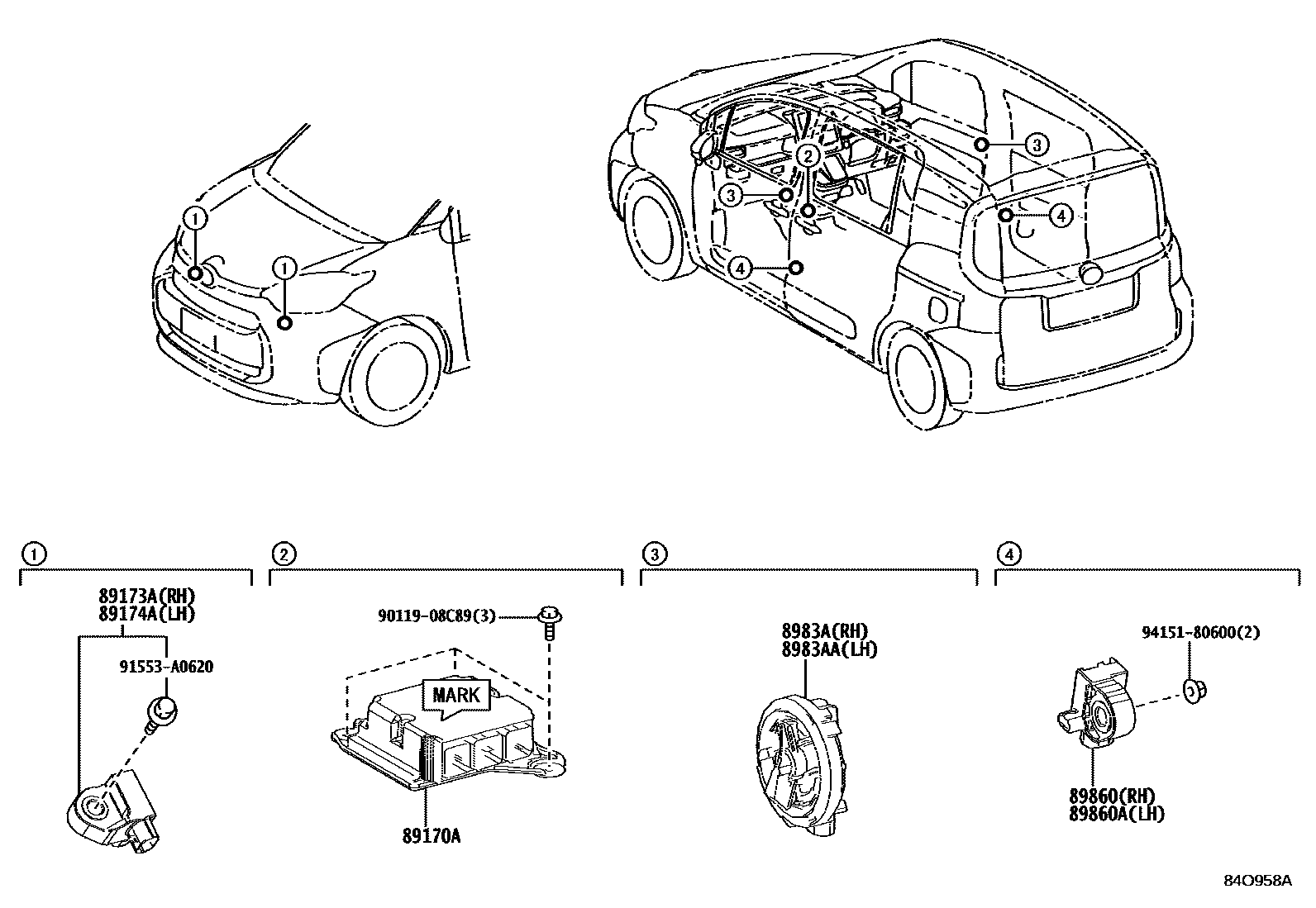 1
1
2
3
3
4
4

1
89173A(RH)
89174A(LH)
91553-A0620

2
90119-08C89(3)
MARK
89170A

3
8983A(RH)
8983AA(LH)

4
94151-80600(2)
89860(RH)
89860A(LH)

84O958A