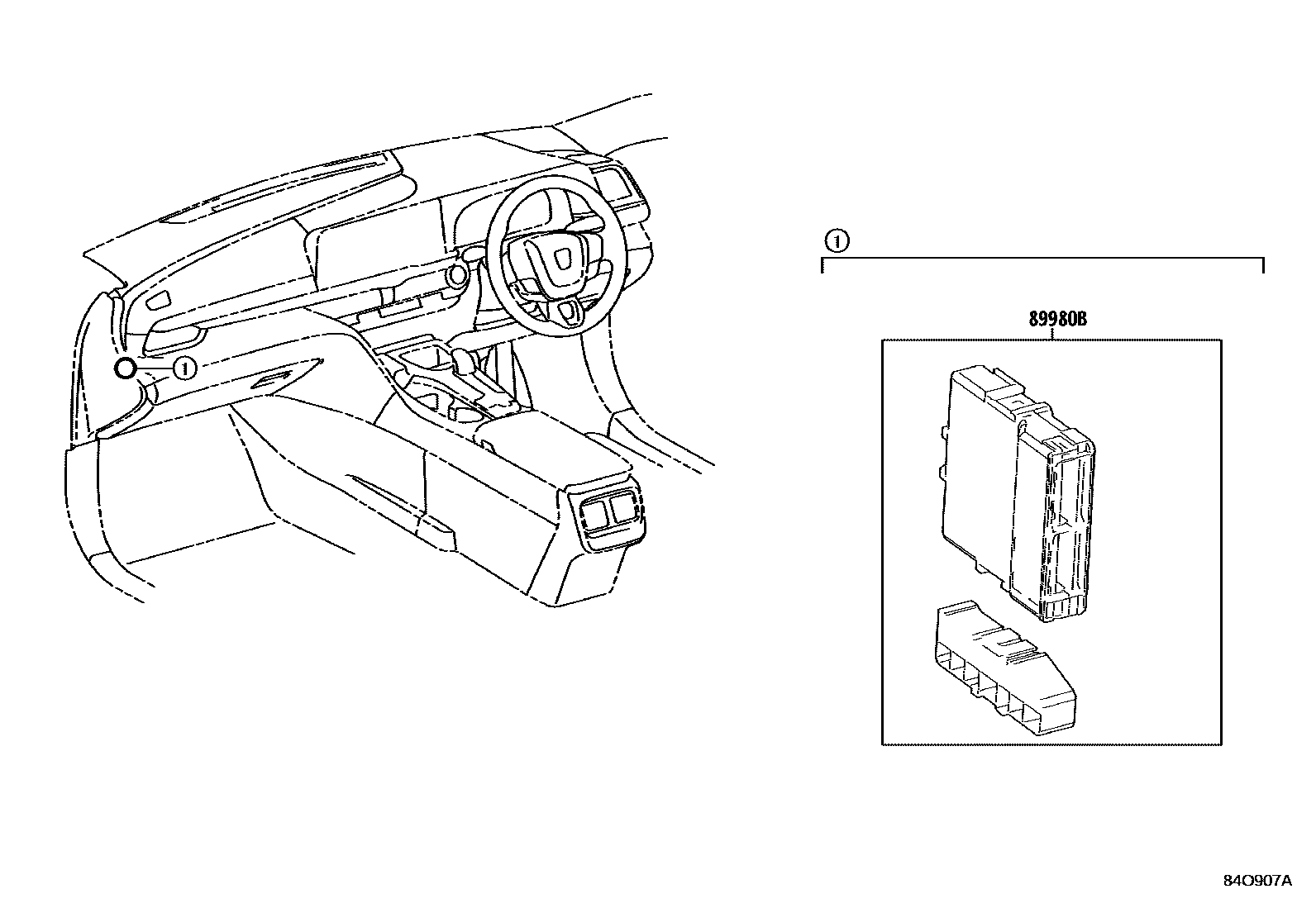 1

1

89980B

84O907A