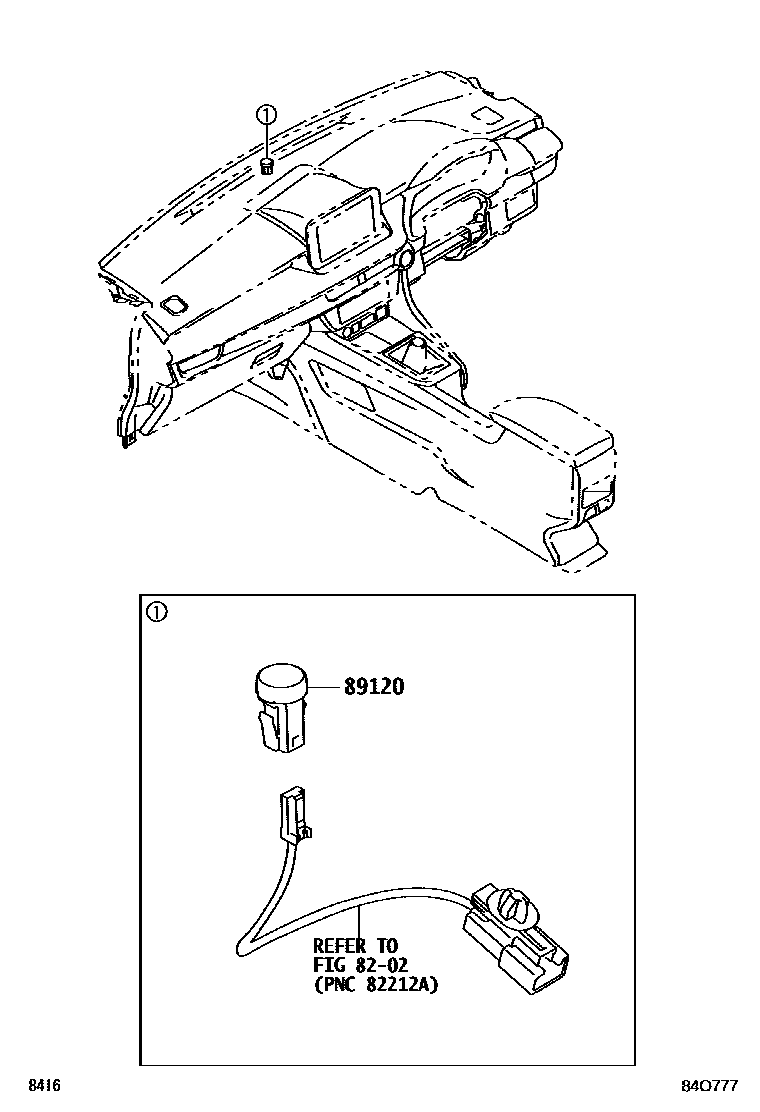 ①

①

89120

REFER TO
FIG 82-02
(PNC 82212A)

8416

84O777