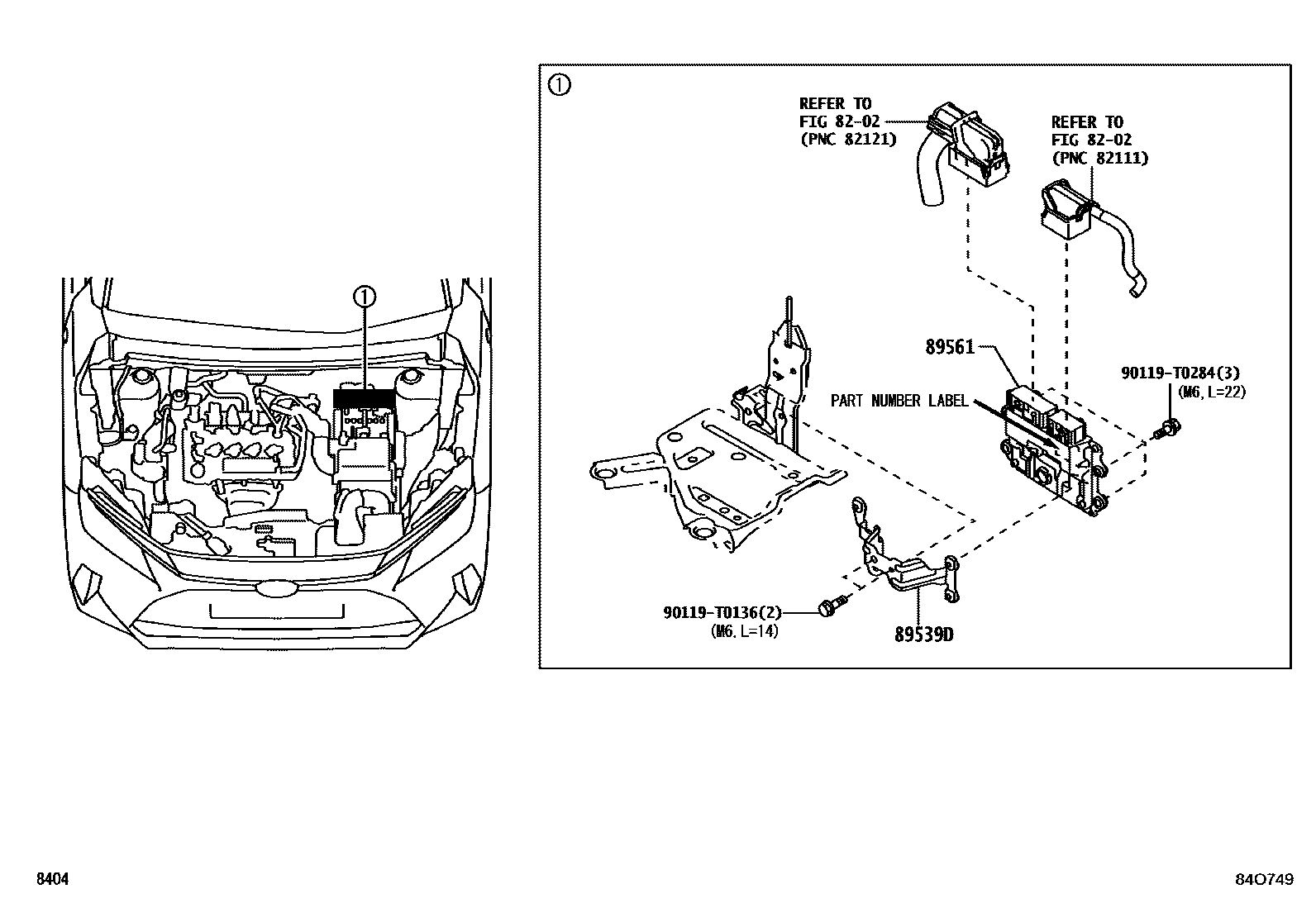 ①

①

REFER TO
FIG 82-02
(PNC 82121)

REFER TO
FIG 82-02
(PNC 82111)

89561

PART NUMBER LABEL

90119-T0284(3)
(M6, L=22)

90119-T0136(2)
(M6, L=14)

89539D

8404

84O749