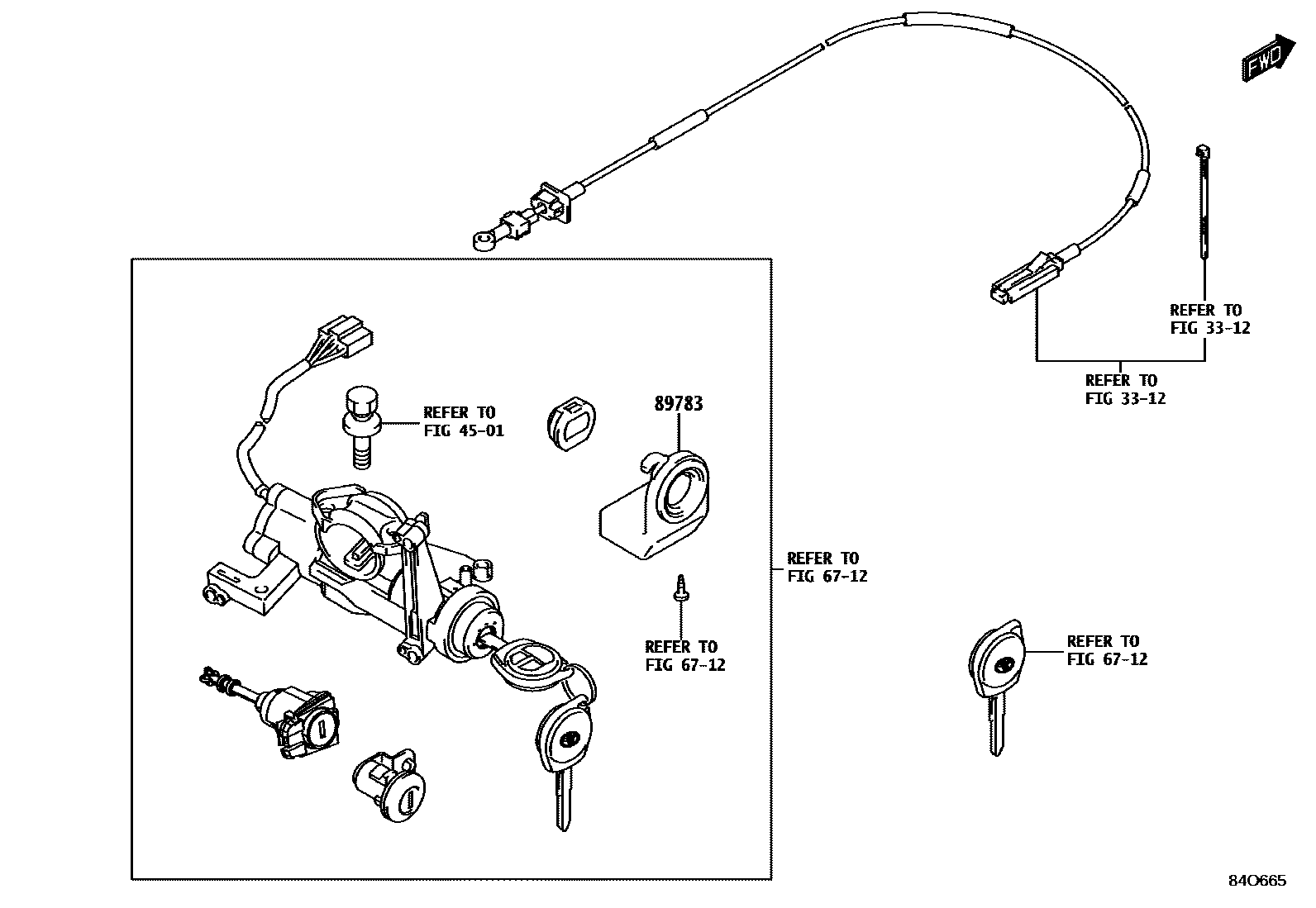 FWD

REFER TO
FIG 33-12

REFER TO
FIG 33-12

REFER TO
FIG 45-01

89783

REFER TO
FIG 67-12

REFER TO
FIG 67-12

REFER TO
FIG 67-12

84O665