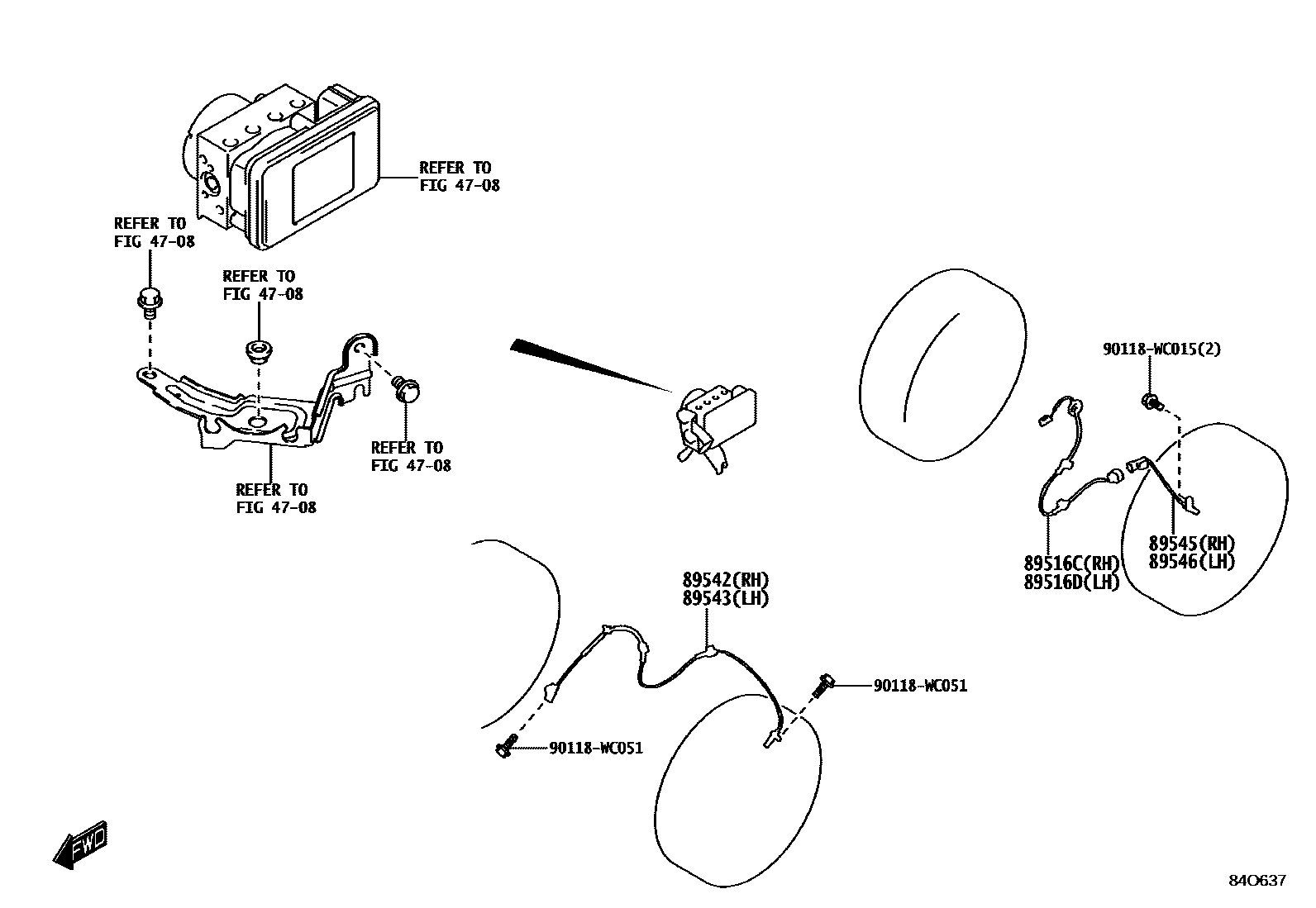 REFER TO
FIG 47-08

REFER TO
FIG 47-08

REFER TO
FIG 47-08

REFER TO
FIG 47-08

REFER TO
FIG 47-08

90118-WC015(2)

89516C(RH)
89516D(LH)

89545(RH)
89546(LH)

89542(RH)
89543(LH)

90118-WC051

90118-WC051

FWD

84O637