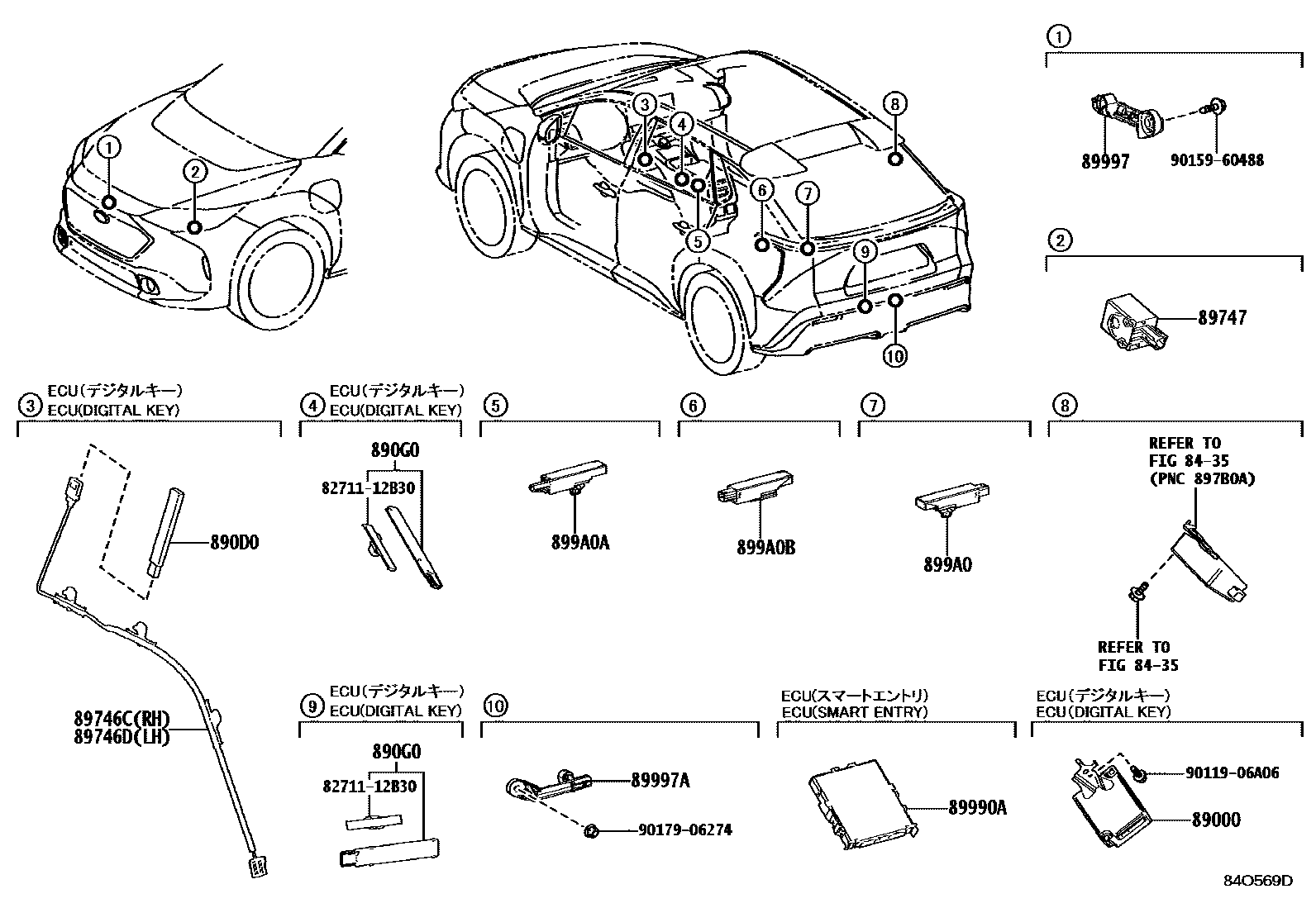 ①
②
③
④
⑤
⑥
⑦
⑧
⑨
⑩

①
89997
90159-60488

②
89747

③ ECU(デジタルキー)
ECU(DIGITAL KEY)
890D0
89746C(RH)
89746D(LH)

④ ECU(デジタルキー)
ECU(DIGITAL KEY)
890G0
82711-12B30

⑤
899A0A

⑥
899A0B

⑦
899A0

⑧
REFER TO
FIG 84-35
(PNC 897B0A)
REFER TO
FIG 84-35

⑨ ECU(デジタルキー)
ECU(DIGITAL KEY)
890G0
82711-12B30

⑩
89997A
90179-06274

ECU(スマートエントリ)
ECU(SMART ENTRY)
89990A

ECU(デジタルキー)
ECU(DIGITAL KEY)
90119-06A06
89000

84O569D