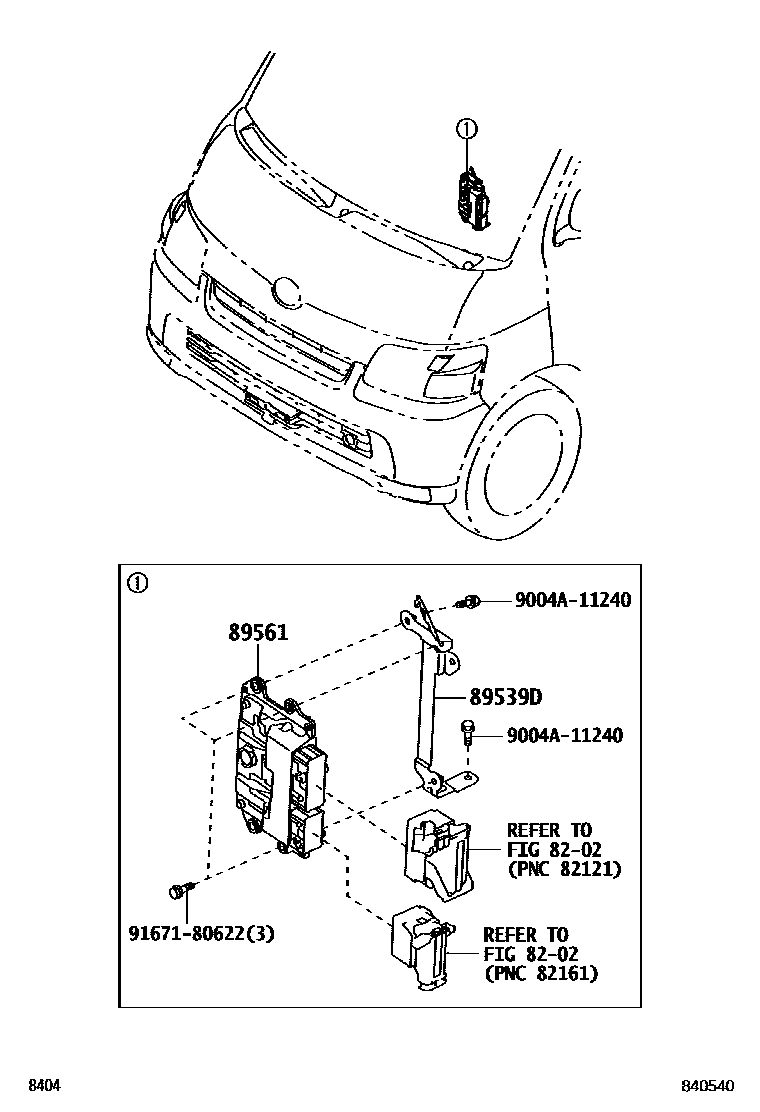 ①

①

89561

9004A-11240

89539D

9004A-11240

REFER TO FIG 82-02 (PNC 82121)

91671-80622(3)

REFER TO FIG 82-02 (PNC 82161)

8404

840540