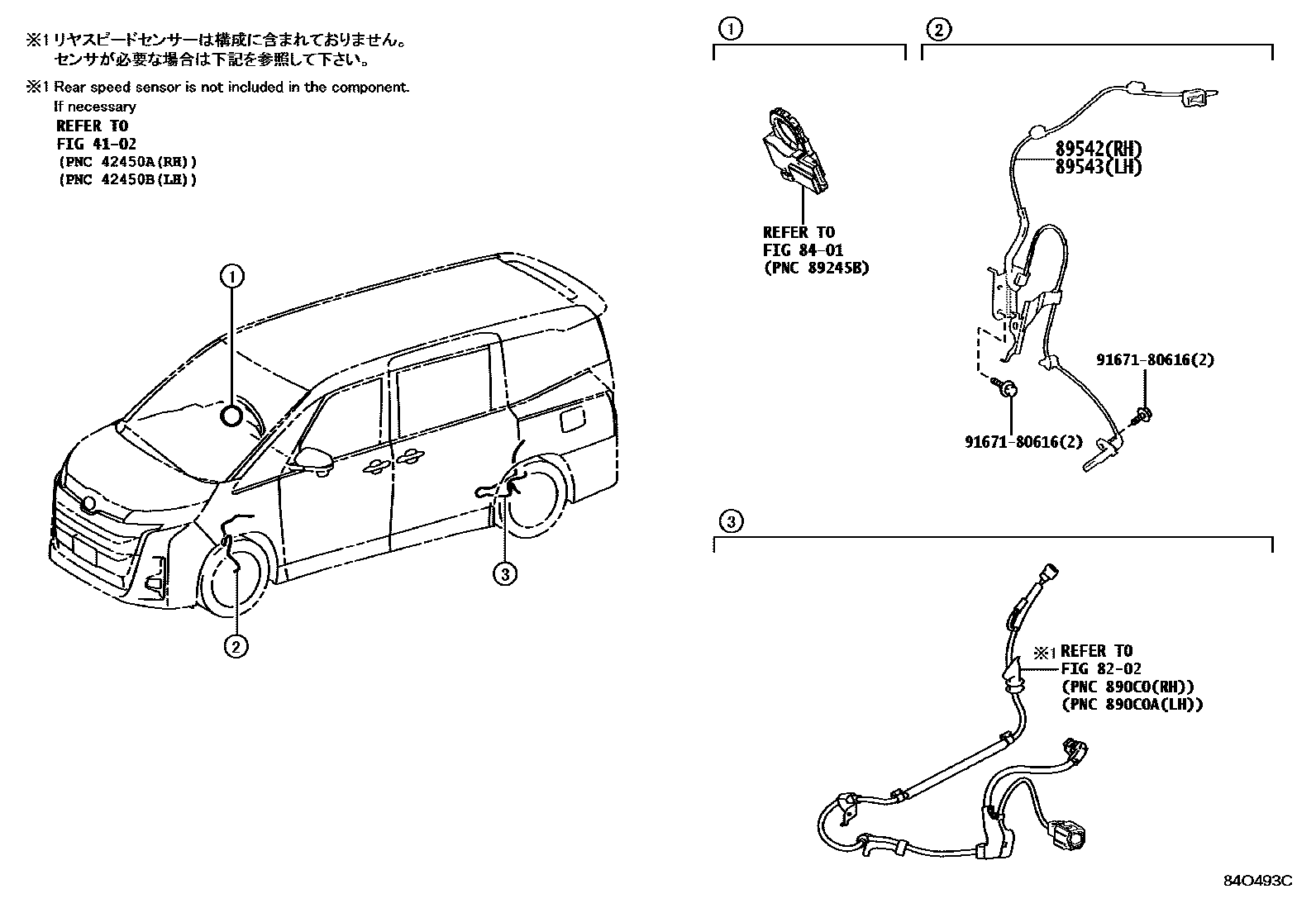 ※1 リヤスピードセンサーは構成に含まれておりません。
センサが必要な場合は下記を参照して下さい。

※1 Rear speed sensor is not included in the component.
If necessary
REFER TO
FIG 41-02
(PNC 42450A(RH))
(PNC 42450B(LH))

1

2

3

1

REFER TO
FIG 84-01
(PNC 89245B)

2

89542(RH)
89543(LH)

91671-80616(2)

91671-80616(2)

3

※1 REFER TO
FIG 82-02
(PNC 890C0(RH))
(PNC 890C0A(LH))

84O493C