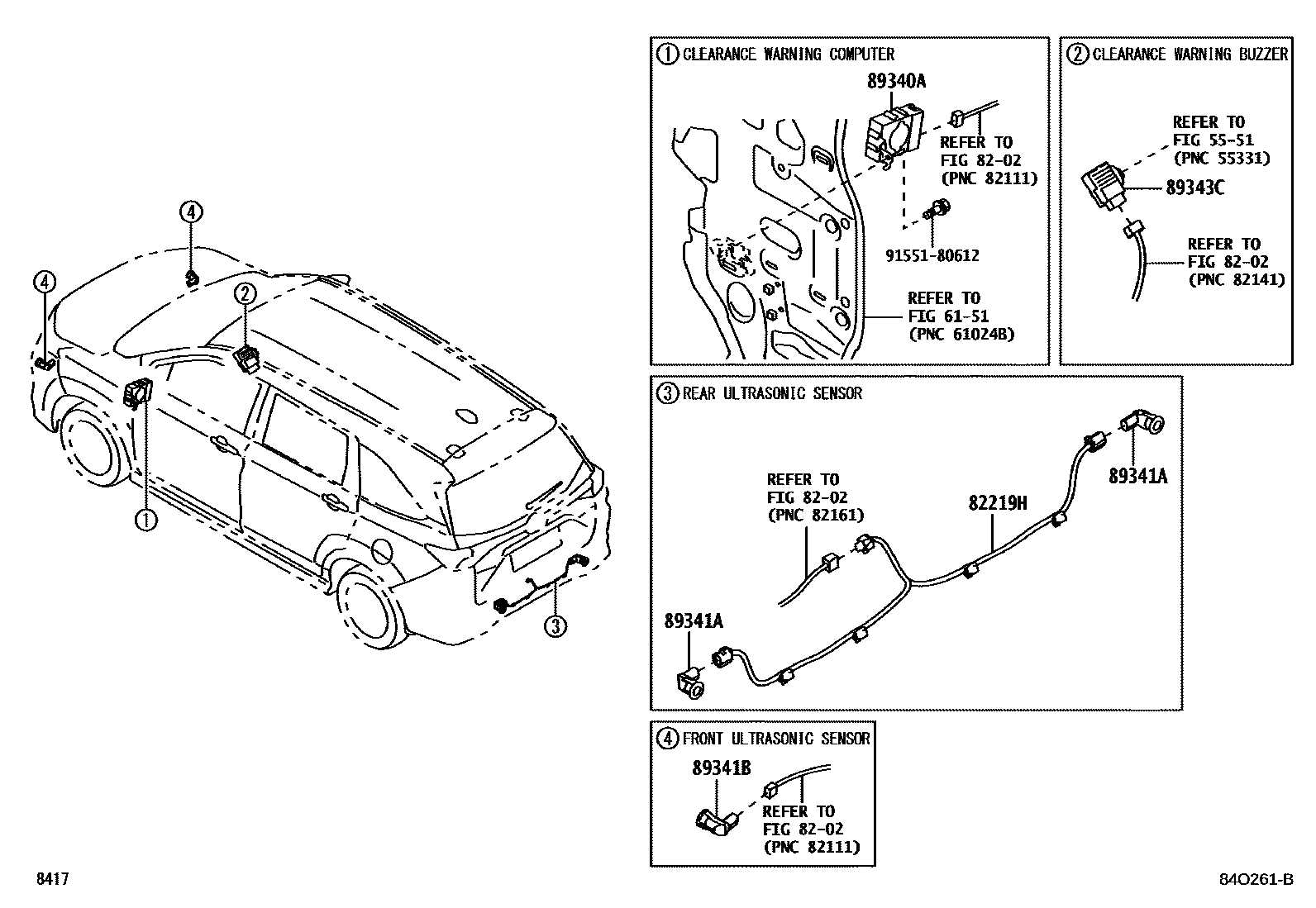 4

4

2

1

3

① CLEARANCE WARNING COMPUTER

89340A

REFER TO
FIG 82-02
(PNC 82111)

91551-80612

REFER TO
FIG 61-51
(PNC 61024B)

② CLEARANCE WARNING BUZZER

REFER TO
FIG 55-51
(PNC 55331)

89343C

REFER TO
FIG 82-02
(PNC 82141)

③ REAR ULTRASONIC SENSOR

89341A

REFER TO
FIG 82-02
(PNC 82161)

82219H

89341A

④ FRONT ULTRASONIC SENSOR

89341B

REFER TO
FIG 82-02
(PNC 82111)

8417

84O261-B