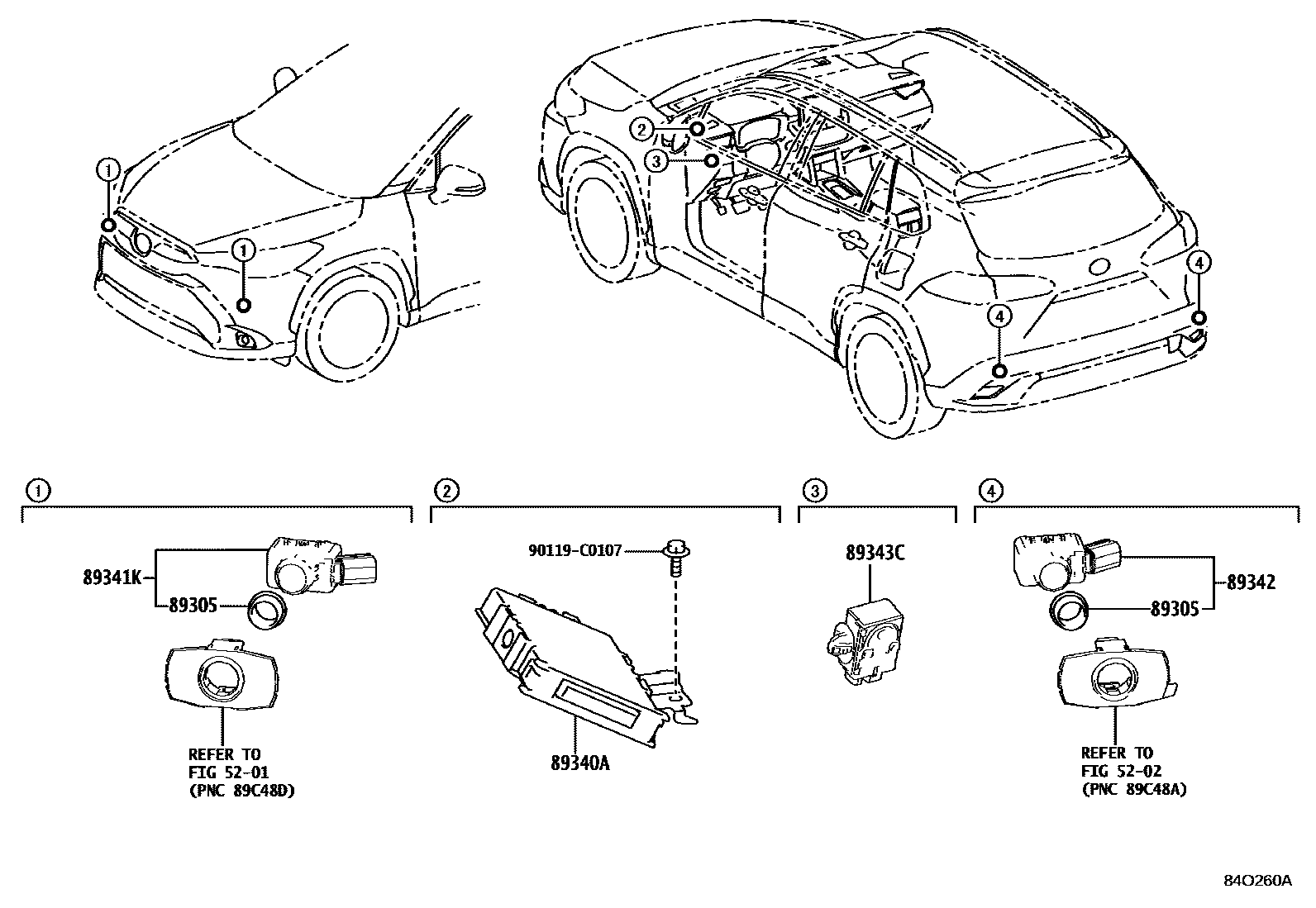 1
1
2
3
4
4

1
89341K
89305
REFER TO
FIG 52-01
(PNC 89C48D)

2
90119-C0107
89340A

3
89343C

4
89342
89305
REFER TO
FIG 52-02
(PNC 89C48A)

84O260A