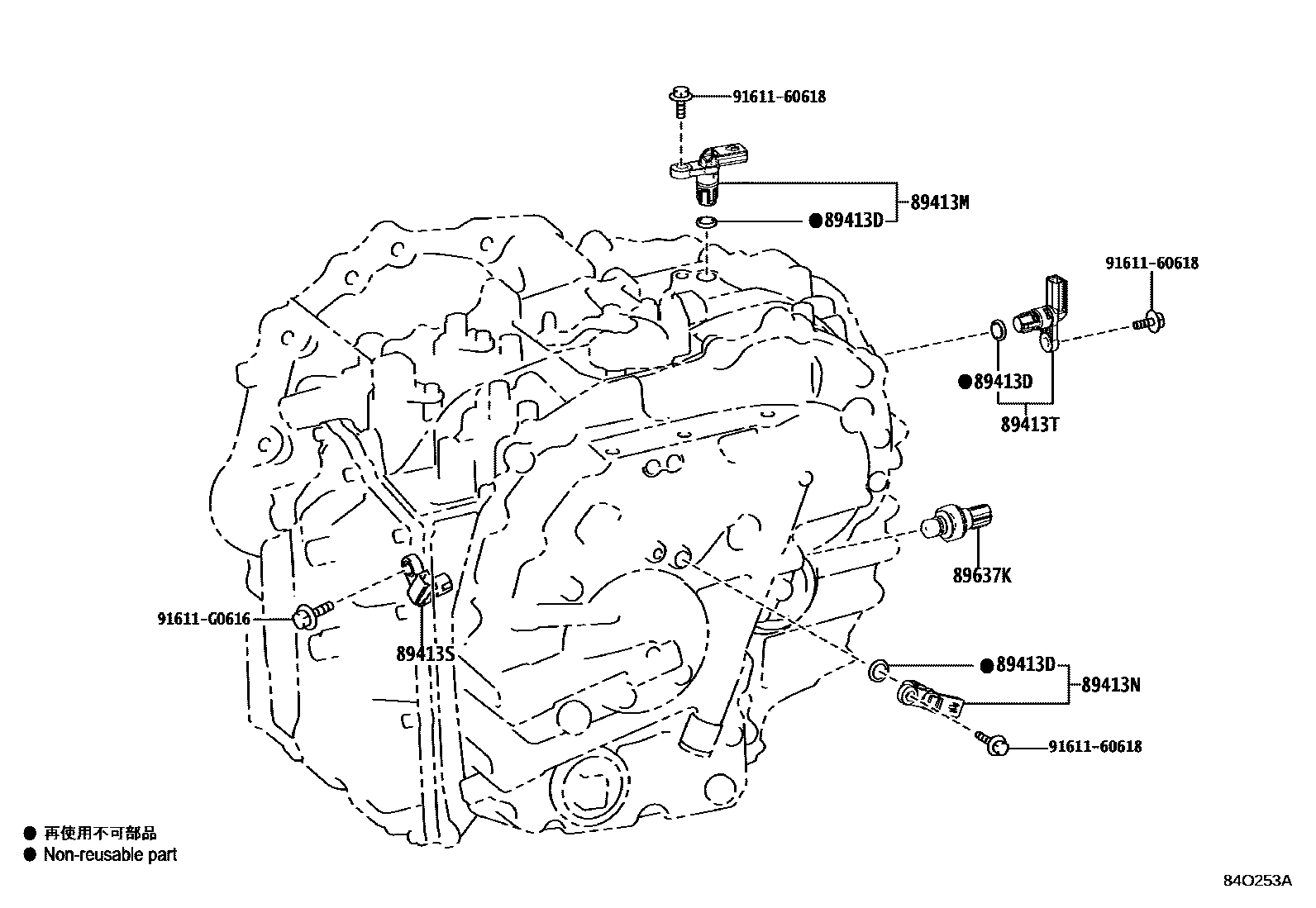 91611-60618

89413M

●89413D

91611-60618

●89413D

89413T

89637K

91611-G0616

89413S

●89413D

89413N

91611-60618

● 再使用不可部品
● Non-reusable part

84O253A