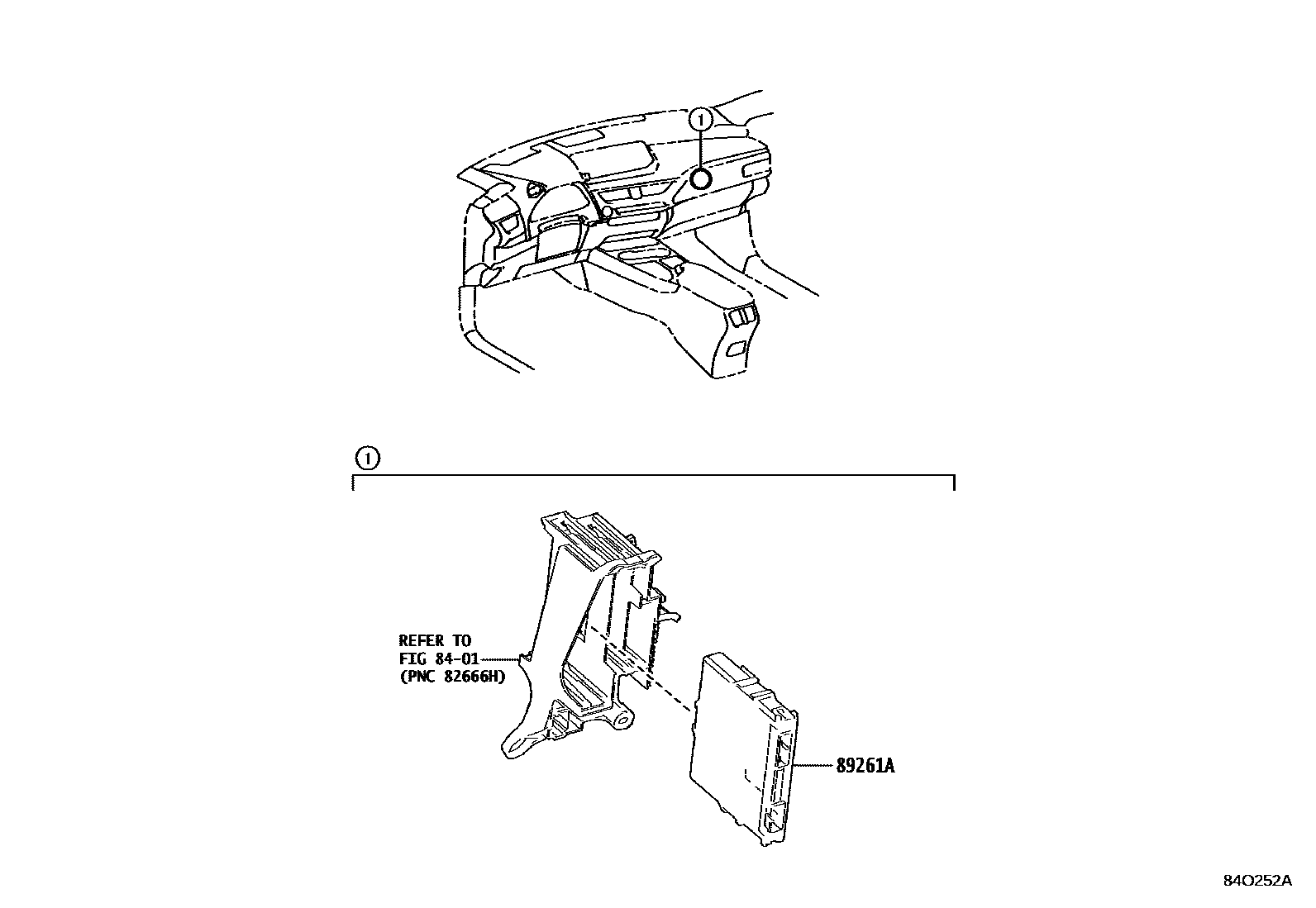 1

1

REFER TO
FIG 84-01
(PNC 82666H)

89261A

84O252A