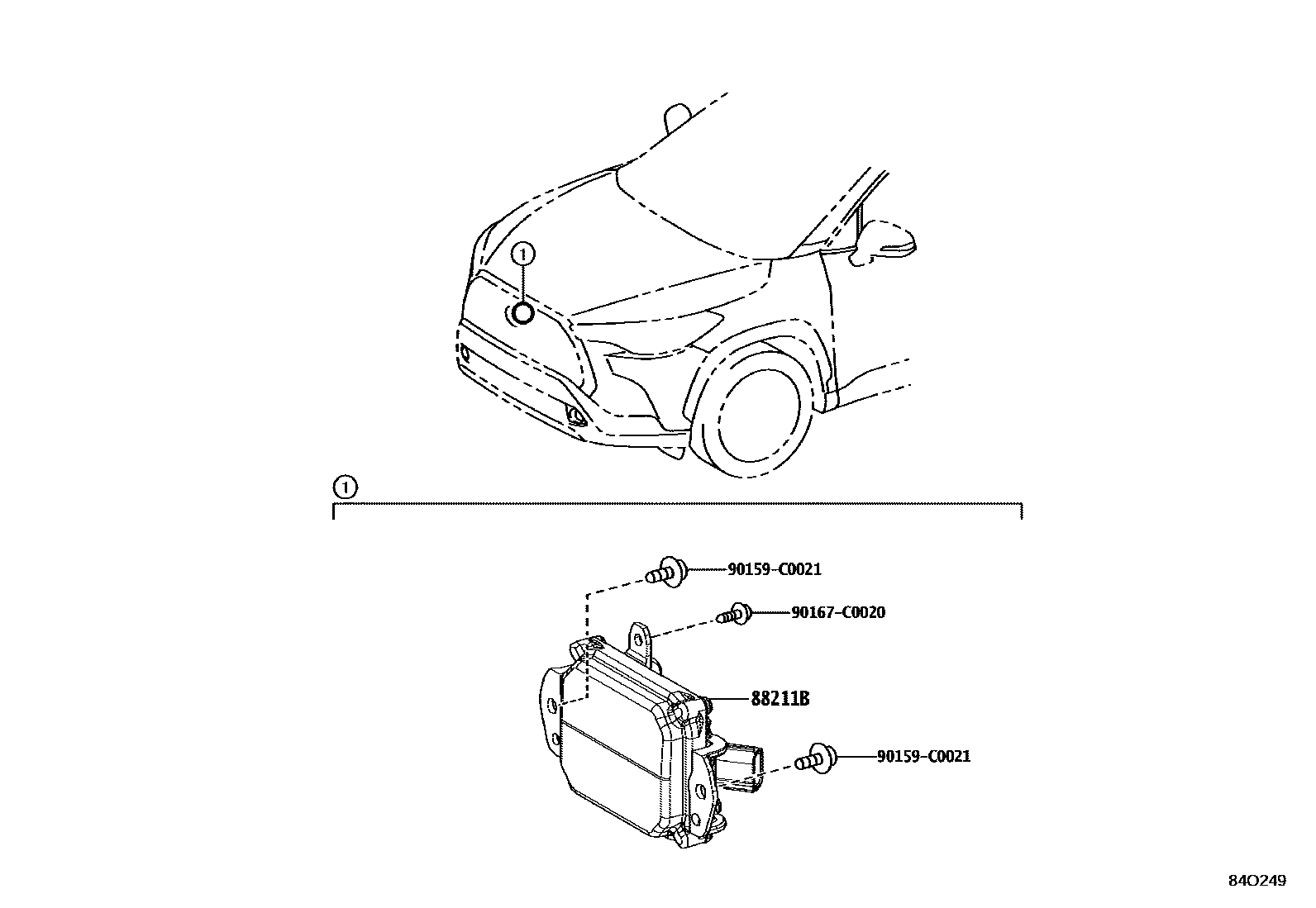 1

1

90159-C0021

90167-C0020

88211B

90159-C0021

84O249