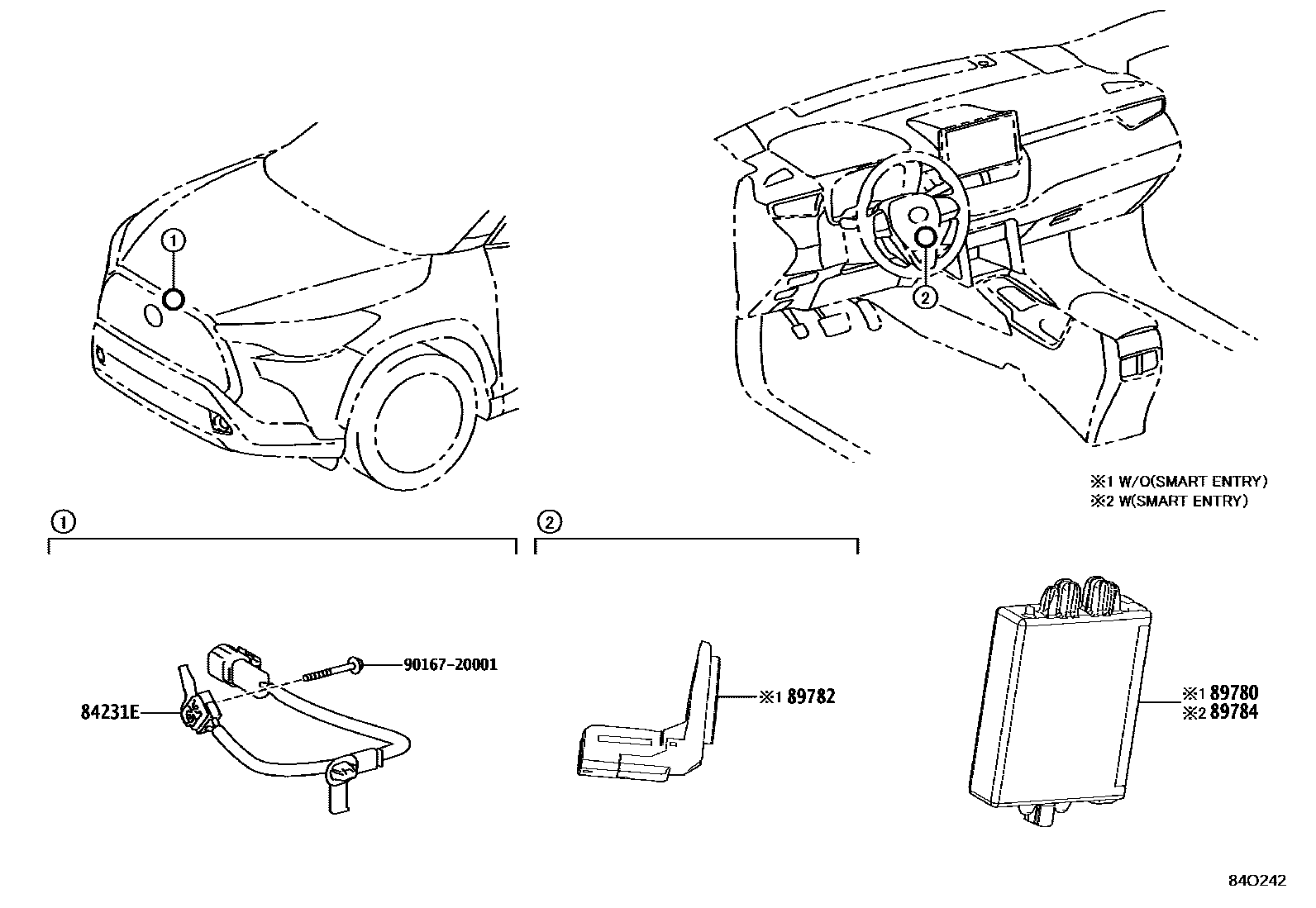 ①

②

※1 W/O(SMART ENTRY)
※2 W(SMART ENTRY)

①

②

90167-20001

84231E

※1 89782

※1 89780
※2 89784

84O242