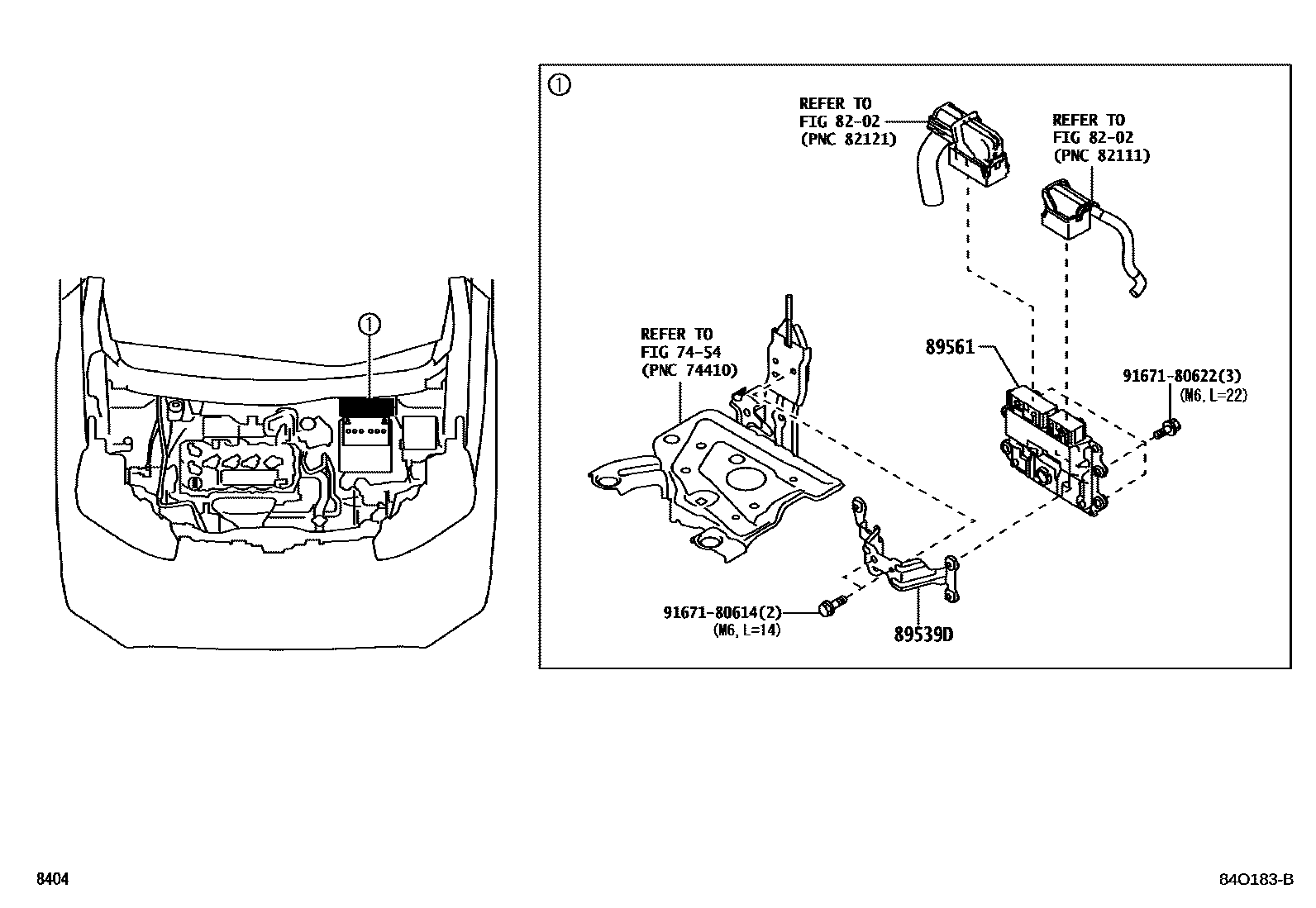 ①

①

REFER TO
FIG 82-02
(PNC 82121)

REFER TO
FIG 82-02
(PNC 82111)

REFER TO
FIG 74-54
(PNC 74410)

89561

91671-80622(3)
(M6, L=22)

91671-80614(2)
(M6, L=14)

89539D

8404

84O183-B