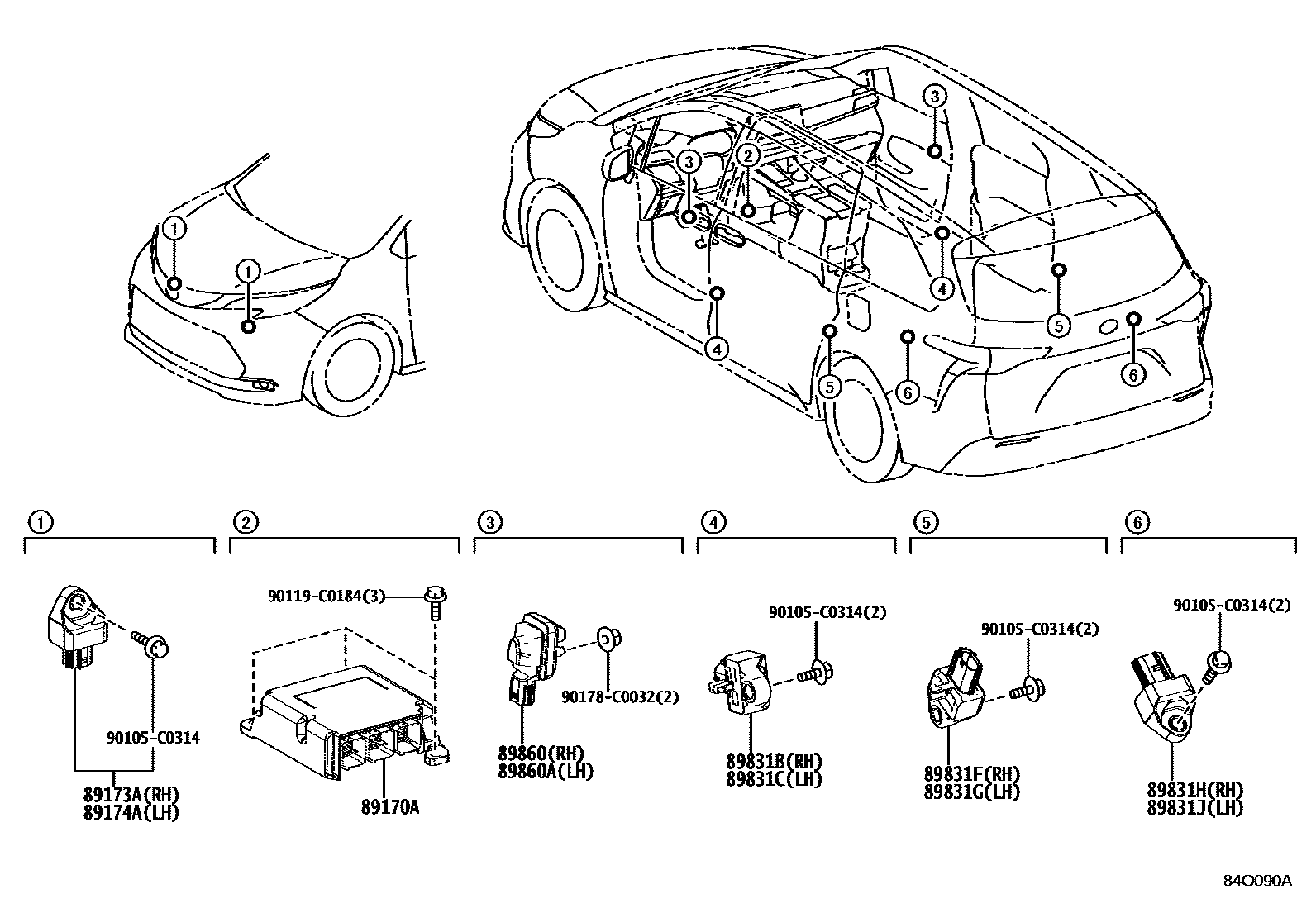 1
1
3
2
3
4
4
5
5
6
6

1
2
3
4
5
6

90105-C0314
89173A(RH)
89174A(LH)

90119-C0184(3)
89170A

90178-C0032(2)
89860(RH)
89860A(LH)

90105-C0314(2)
89831B(RH)
89831C(LH)

90105-C0314(2)
89831F(RH)
89831G(LH)

90105-C0314(2)
89831H(RH)
89831J(LH)

84O090A