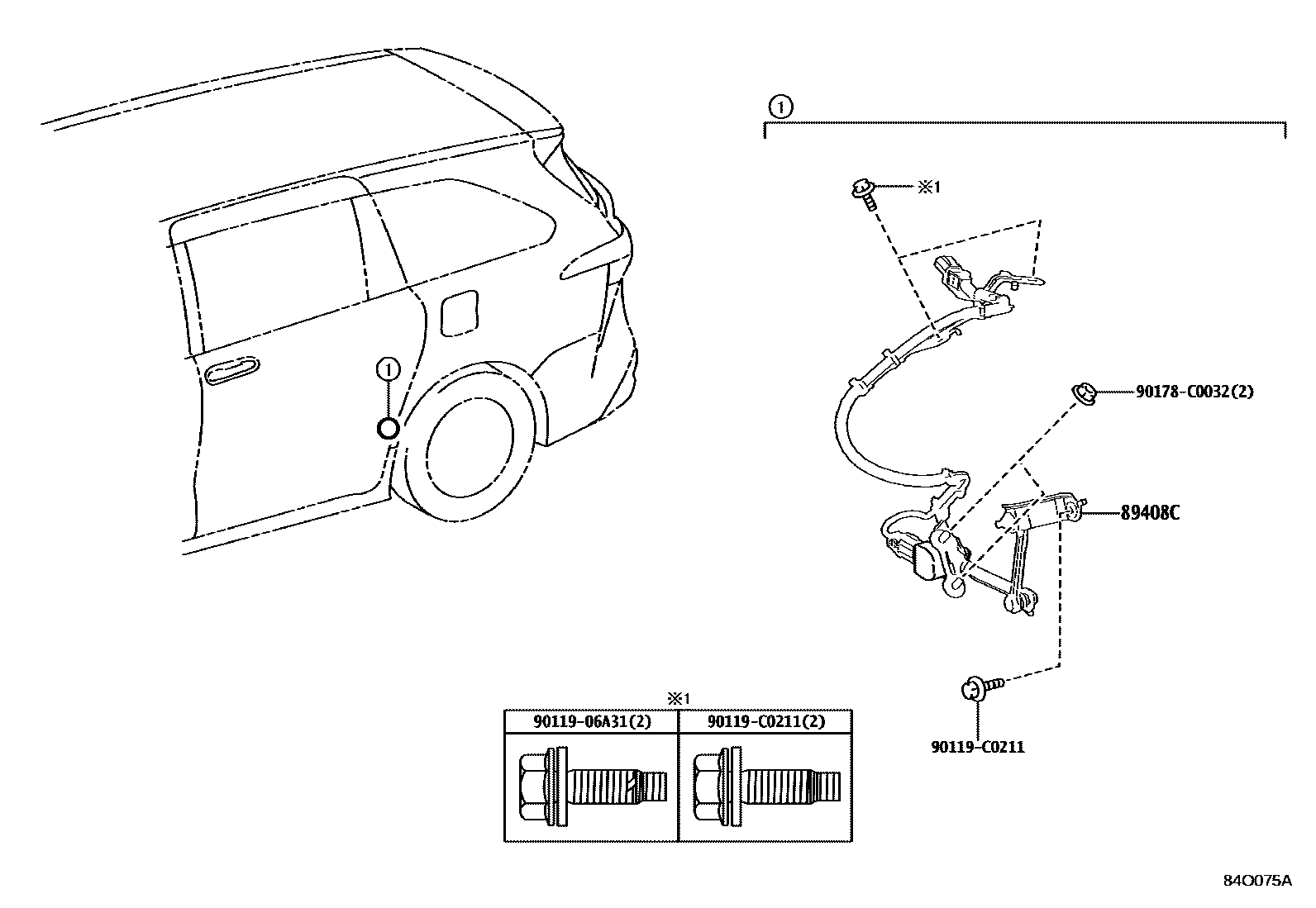 ①

①

※1

90178-C0032(2)

89408C

90119-C0211

※1

| 90119-06A31(2) | 90119-C0211(2) |
|---|---|
| | |

84O075A