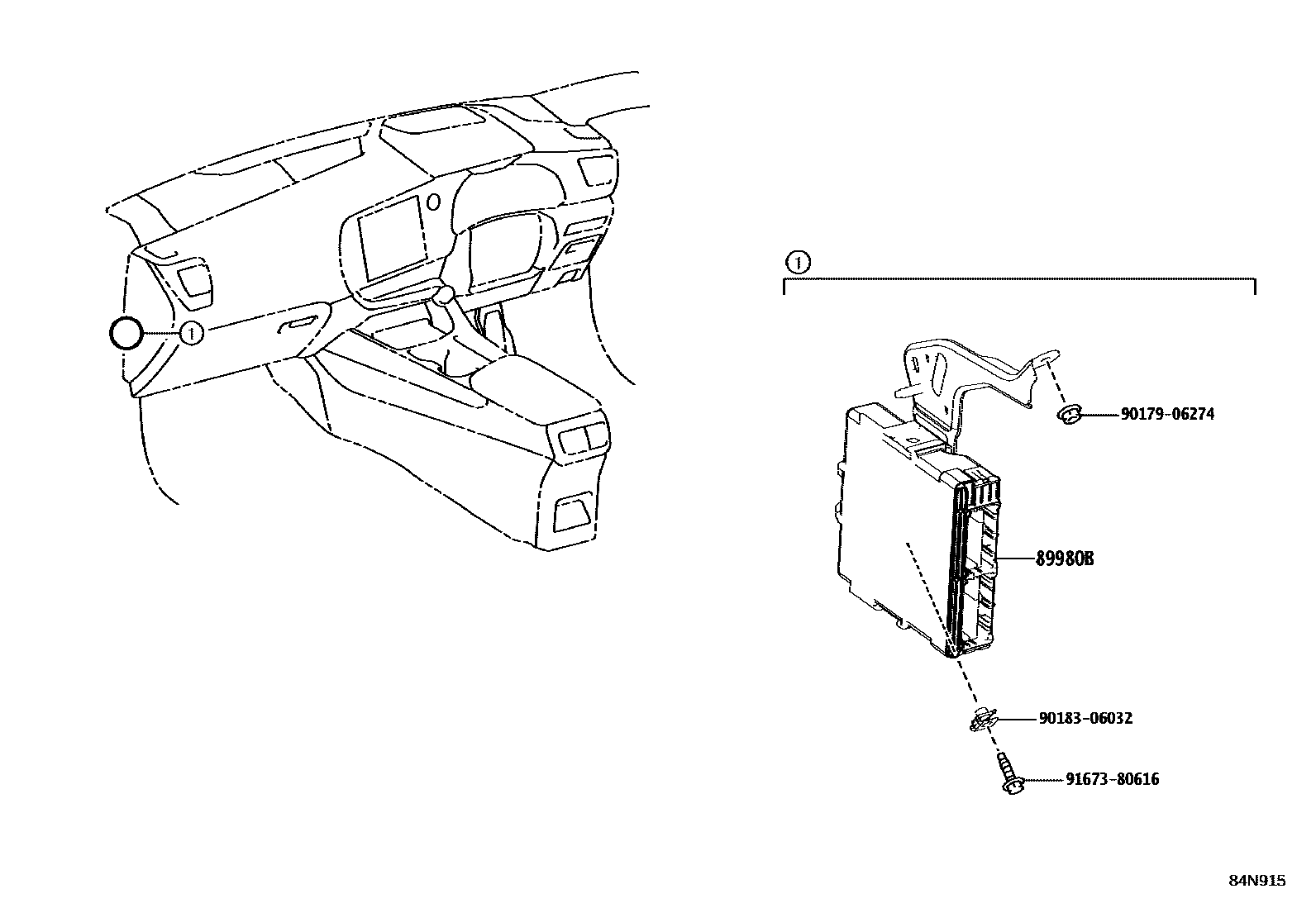 1

1

90179-06274

89980B

90183-06032

91673-80616

84N915