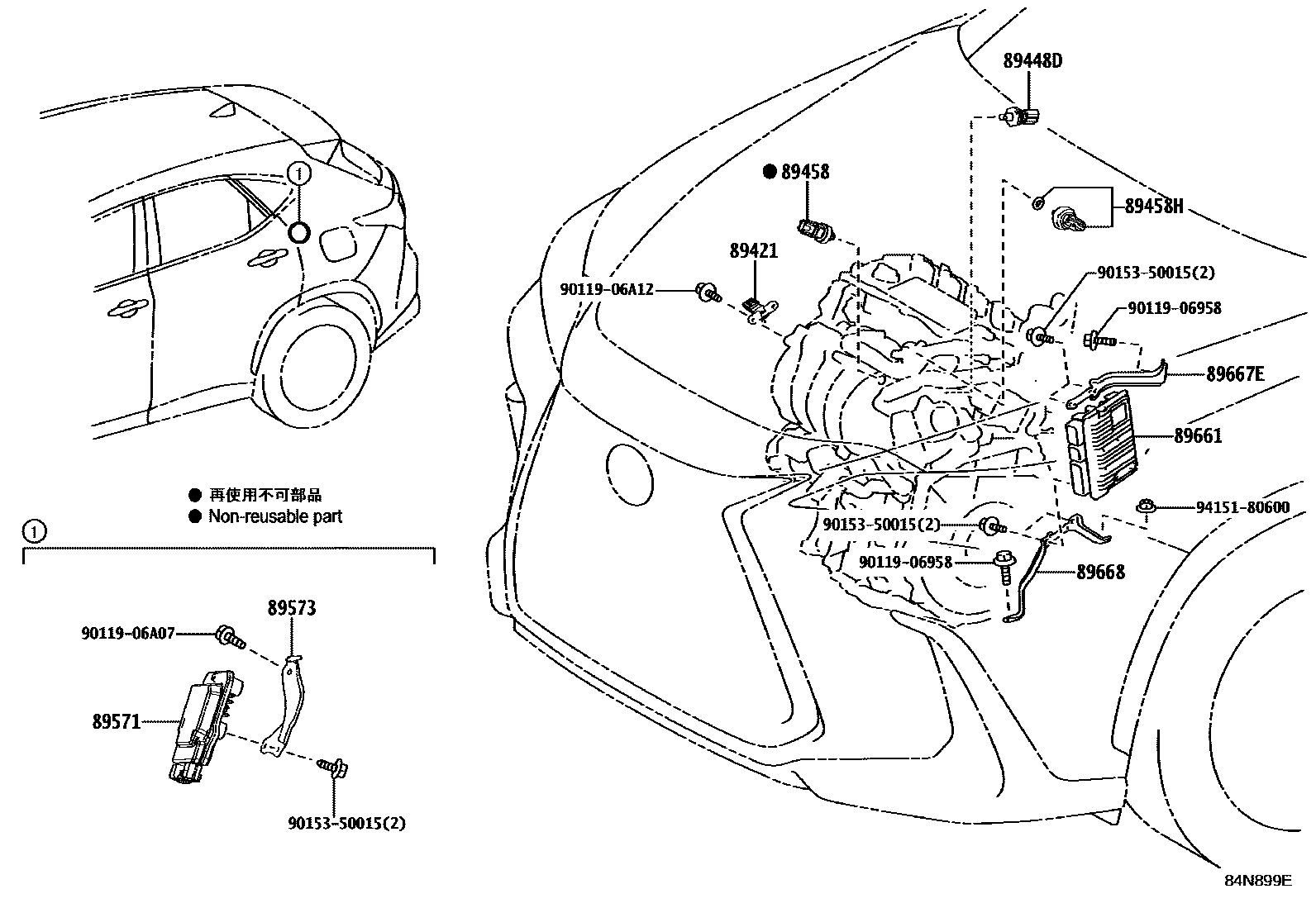 1

● 再使用不可部品
● Non-reusable part

1

89573
90119-06A07
89571
90153-50015(2)

89448D
● 89458
89458H
89421
90119-06A12
90153-50015(2)
90119-06958
89667E
89661
94151-80600
90153-50015(2)
90119-06958
89668

84N899E