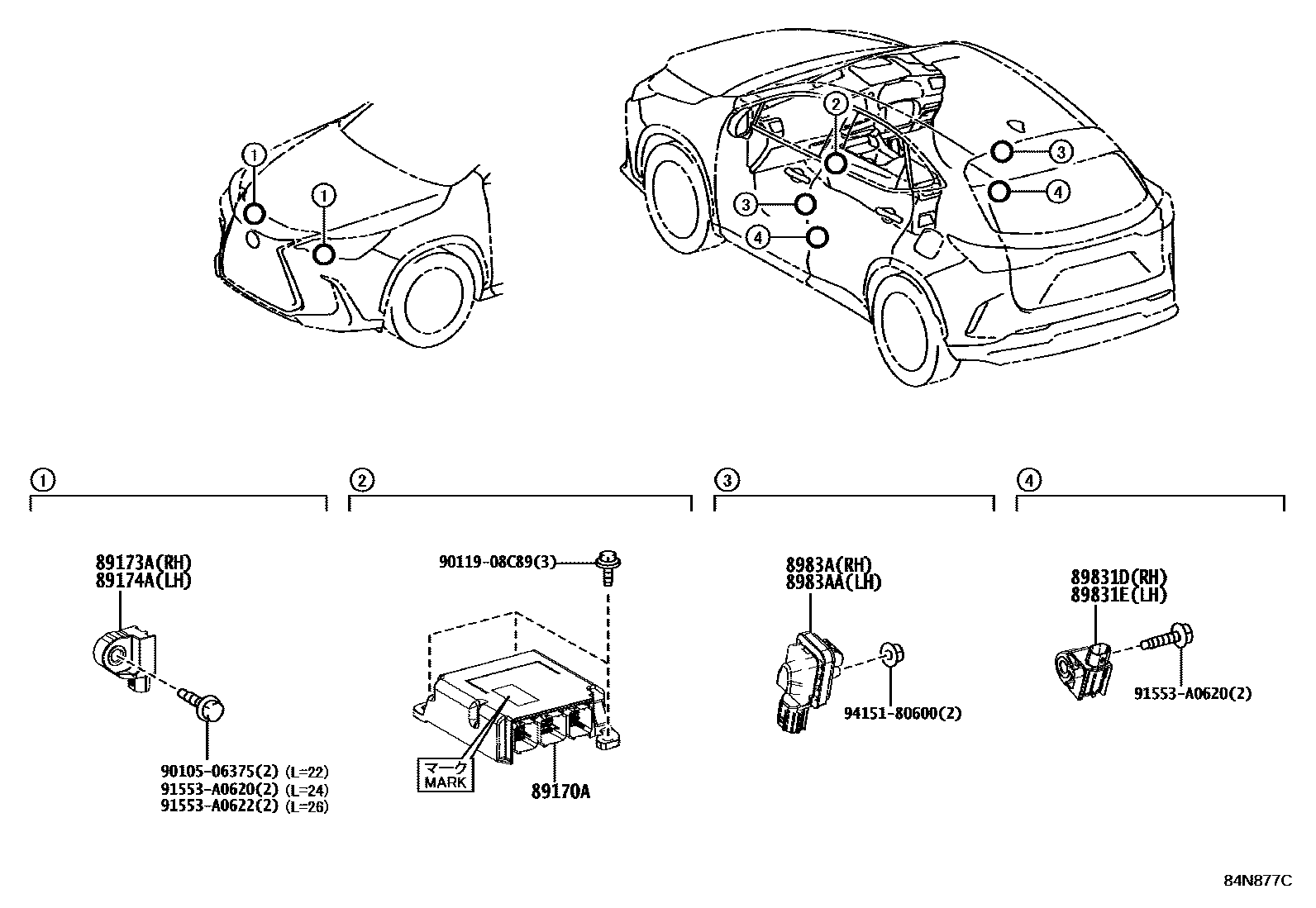 1
1
2
3
4
3
4

1
89173A(RH)
89174A(LH)
90105-06375(2) (L=22)
91553-A0620(2) (L=24)
91553-A0622(2) (L=26)

2
90119-08C89(3)
マーク
MARK
89170A

3
8983A(RH)
8983AA(LH)
94151-80600(2)

4
89831D(RH)
89831E(LH)
91553-A0620(2)

84N877C