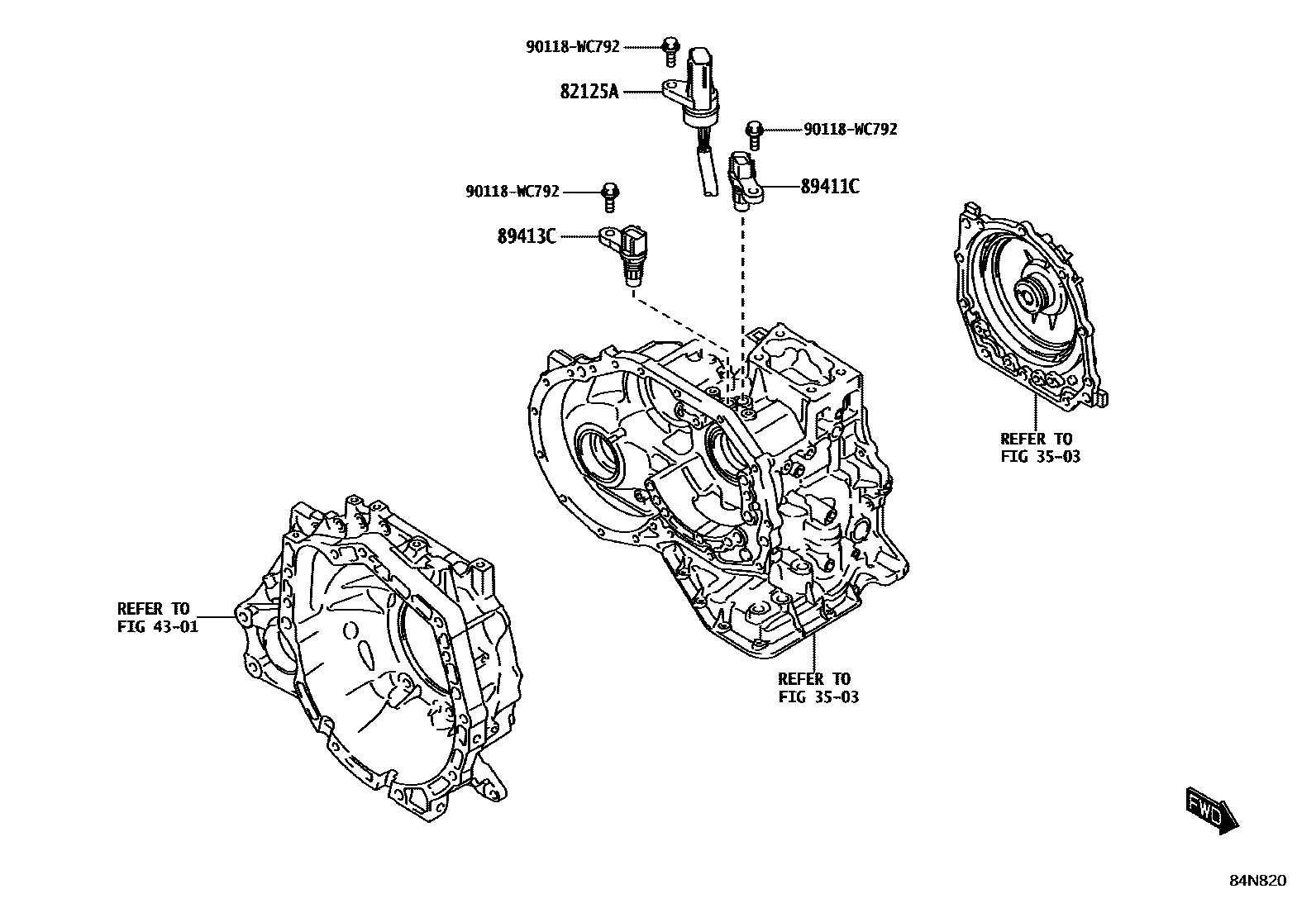 90118-WC792

82125A

90118-WC792

90118-WC792

89411C

89413C

REFER TO
FIG 35-03

REFER TO
FIG 43-01

REFER TO
FIG 35-03

FWD

84N820