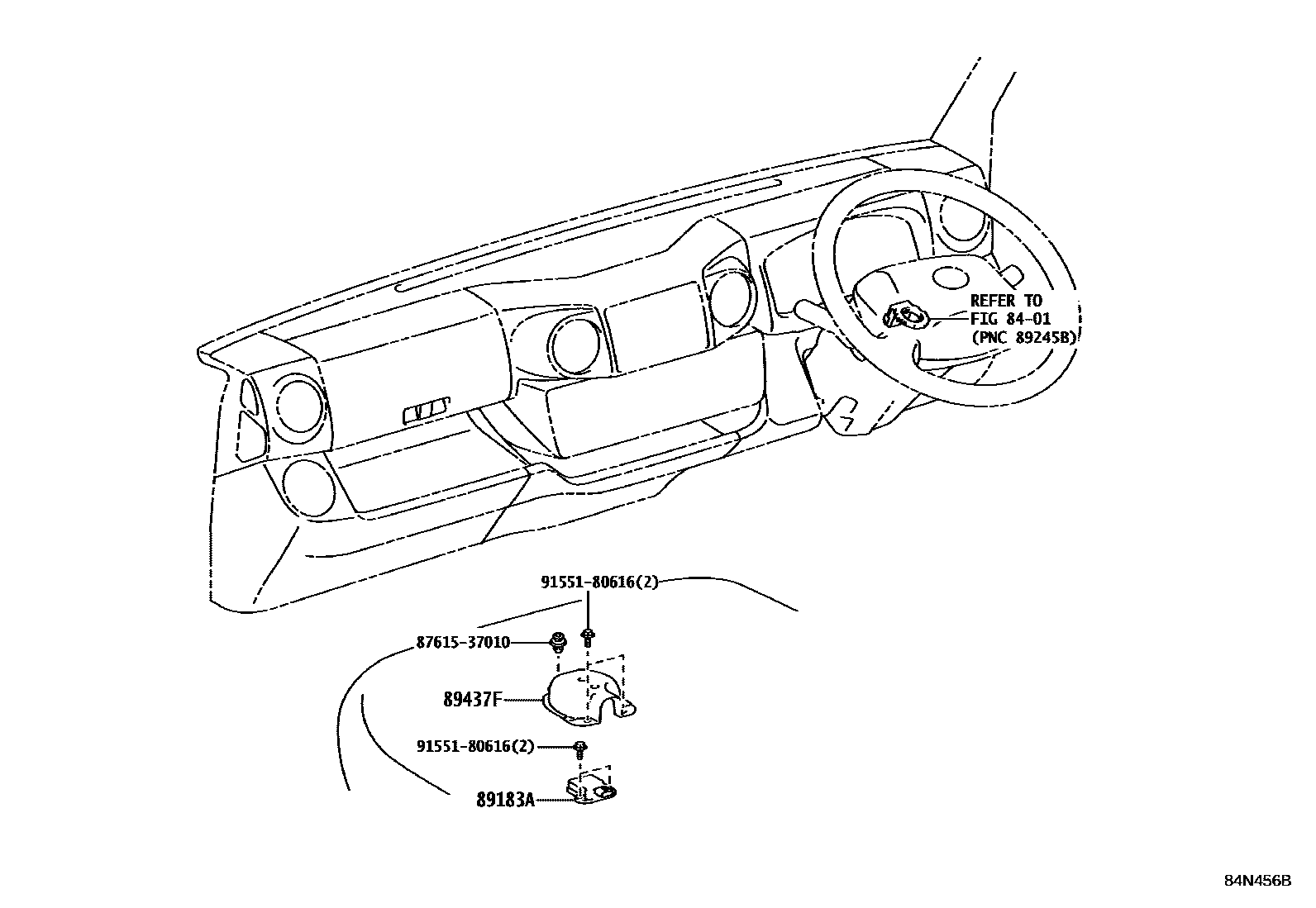 REFER TO
FIG 84-01
(PNC 89245B)

91551-80616(2)

87615-37010

89437F

91551-80616(2)

89183A

84N456B