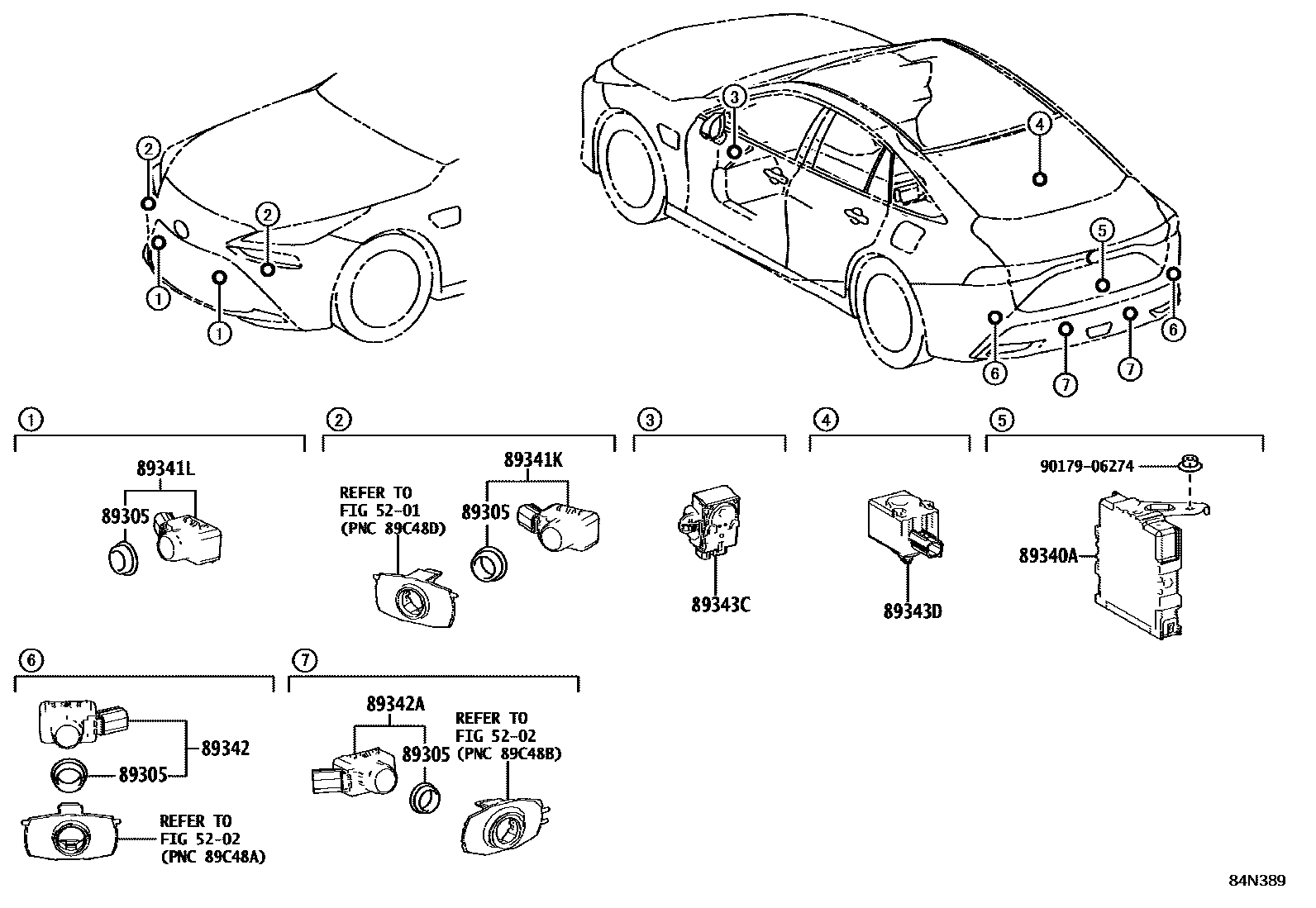 2
2
1
1
3
4
5
6
6
7
7

1
89341L
89305

2
REFER TO FIG 52-01 (PNC 89C48D)
89341K
89305

3
89343C

4
89343D

5
90179-06274
89340A

6
89342
89305
REFER TO FIG 52-02 (PNC 89C48A)

7
89342A
89305
REFER TO FIG 52-02 (PNC 89C48B)

84N389