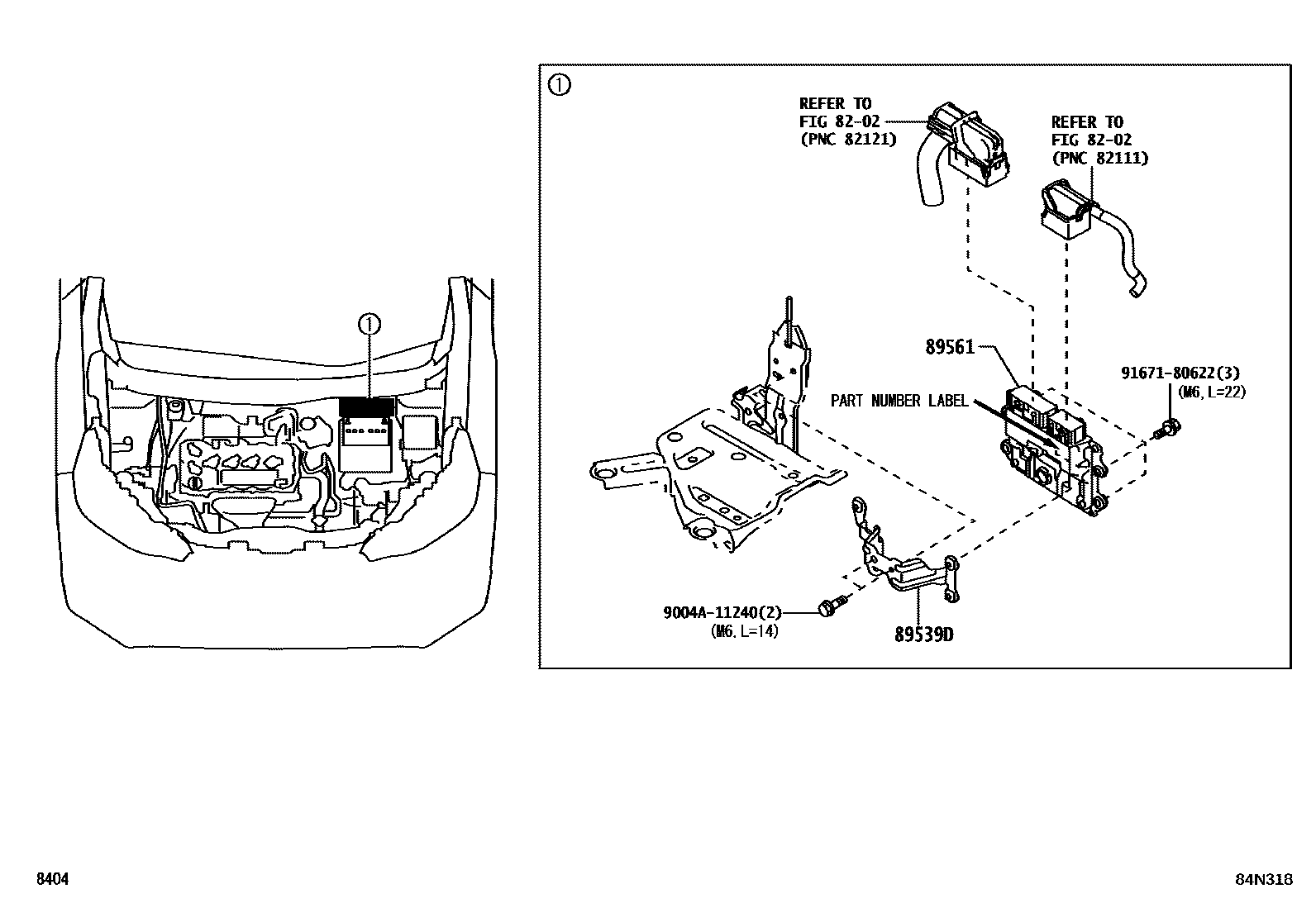 ①

①

REFER TO
FIG 82-02
(PNC 82121)

REFER TO
FIG 82-02
(PNC 82111)

89561

PART NUMBER LABEL

91671-80622(3)
(M6, L=22)

9004A-11240(2)
(M6, L=14)

89539D

8404

84N318