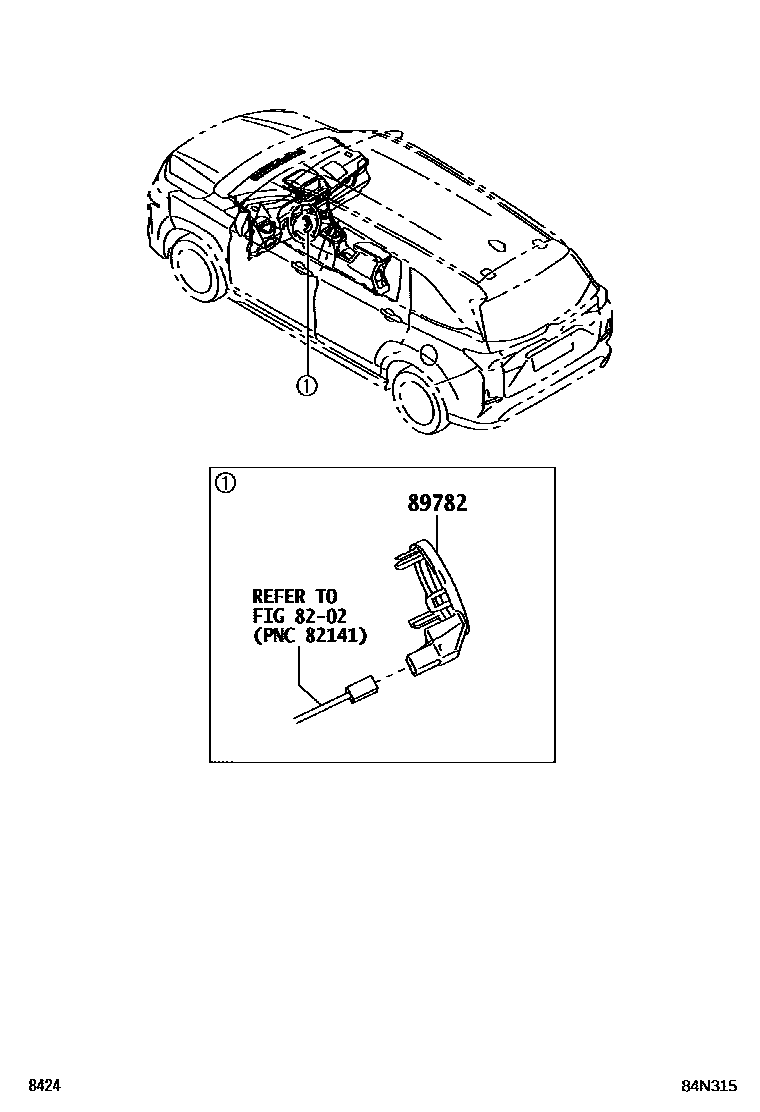 ①

①

89782

REFER TO
FIG 82-02
(PNC 82141)

8424

84N315