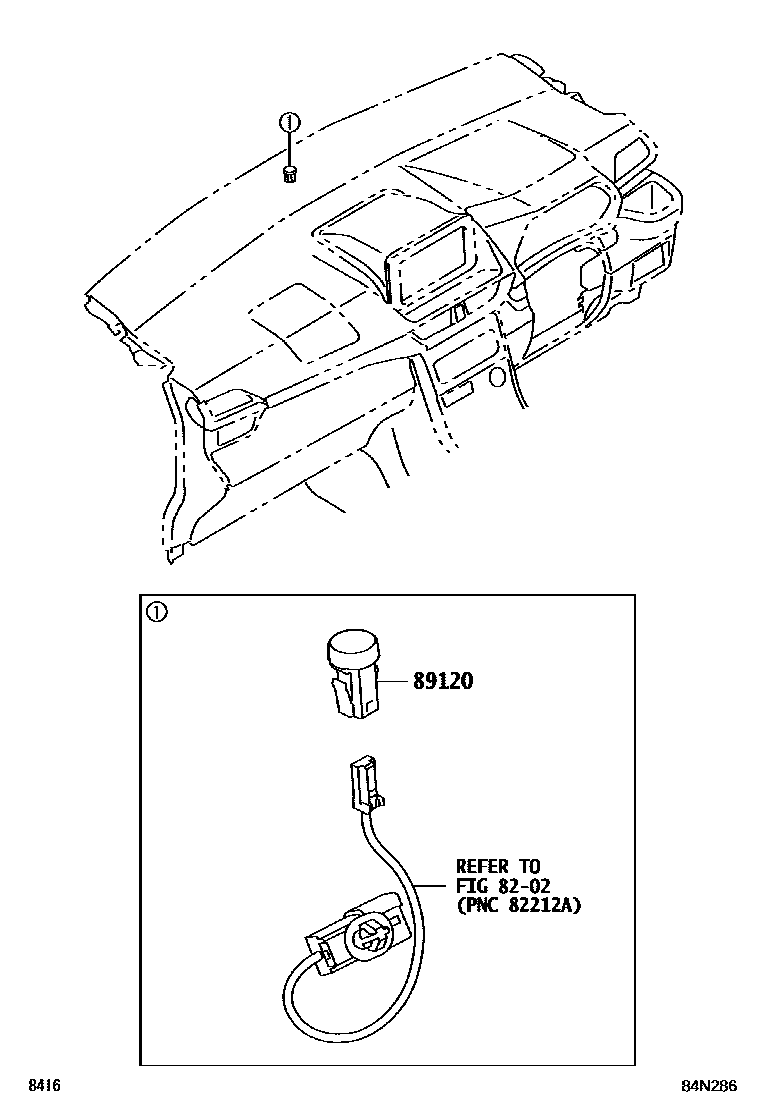 ①

①

89120

REFER TO
FIG 82-02
(PNC 82212A)

8416

84N286