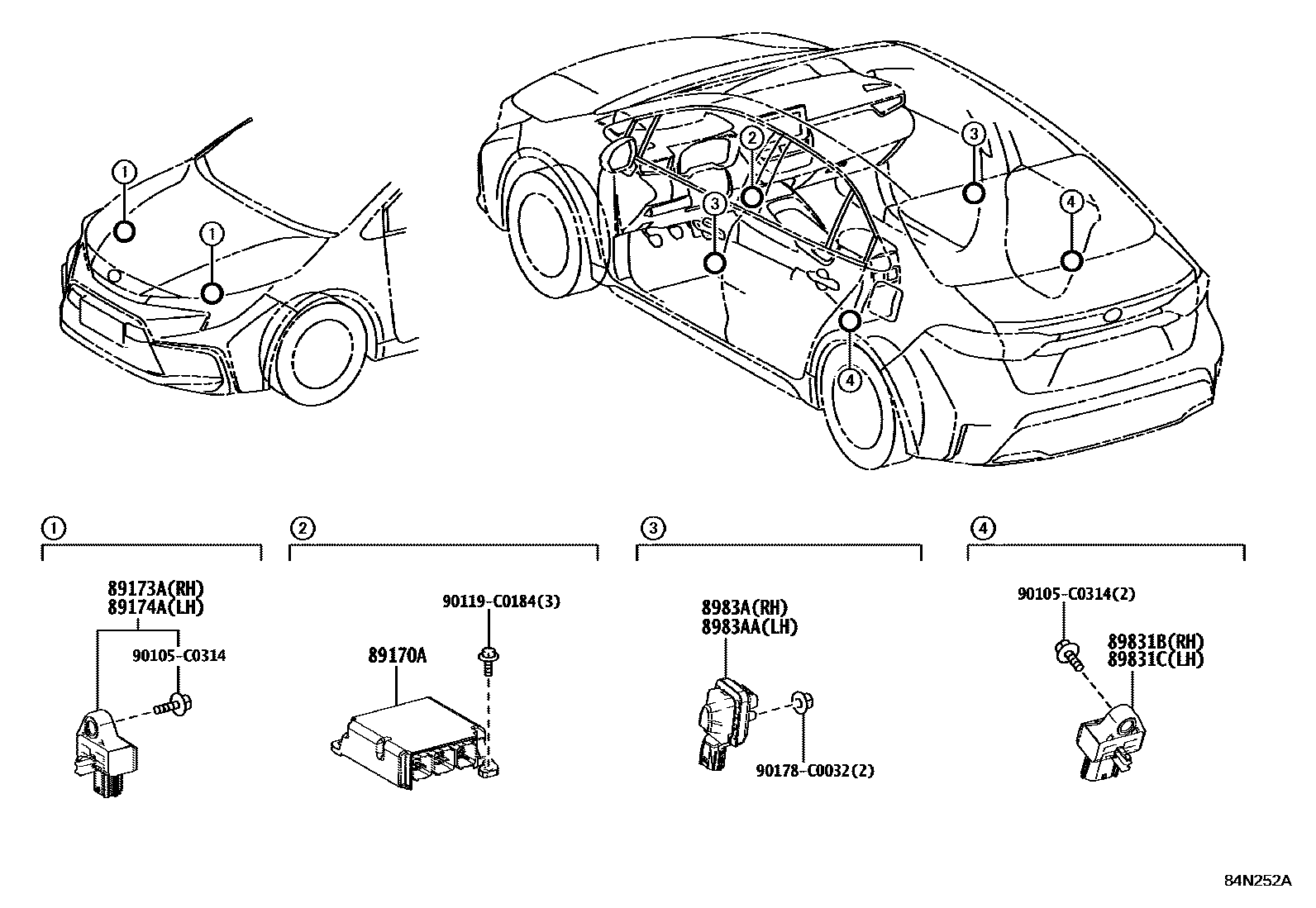 1
1
2
3
3
4
4

1
89173A(RH)
89174A(LH)
90105-C0314

2
90119-C0184(3)
89170A

3
8983A(RH)
8983AA(LH)
90178-C0032(2)

4
90105-C0314(2)
89831B(RH)
89831C(LH)

84N252A