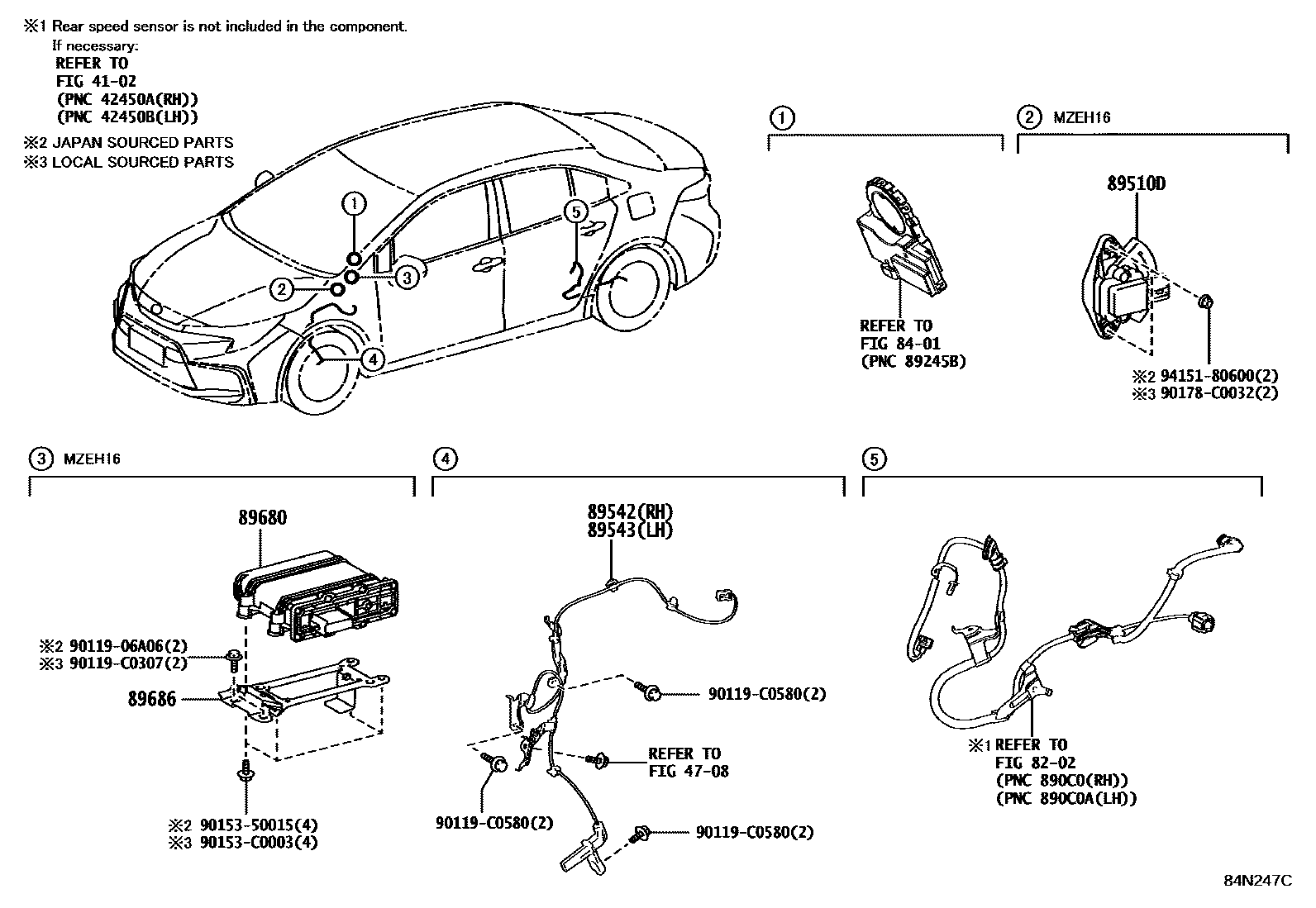 ※1 Rear speed sensor is not included in the component.
If necessary:
REFER TO
FIG 41-02
(PNC 42450A(RH))
(PNC 42450B(LH))

※2 JAPAN SOURCED PARTS
※3 LOCAL SOURCED PARTS

1
2
3
4
5

① 

REFER TO
FIG 84-01
(PNC 89245B)

② MZEH16

89510D

※2 94151-80600(2)
※3 90178-C0032(2)

③ MZEH16

89680

※2 90119-06A06(2)
※3 90119-C0307(2)

89686

※2 90153-50015(4)
※3 90153-C0003(4)

④

89542(RH)
89543(LH)

90119-C0580(2)

REFER TO
FIG 47-08

90119-C0580(2)

90119-C0580(2)

⑤

※1 REFER TO
FIG 82-02
(PNC 890C0(RH))
(PNC 890C0A(LH))

84N247C